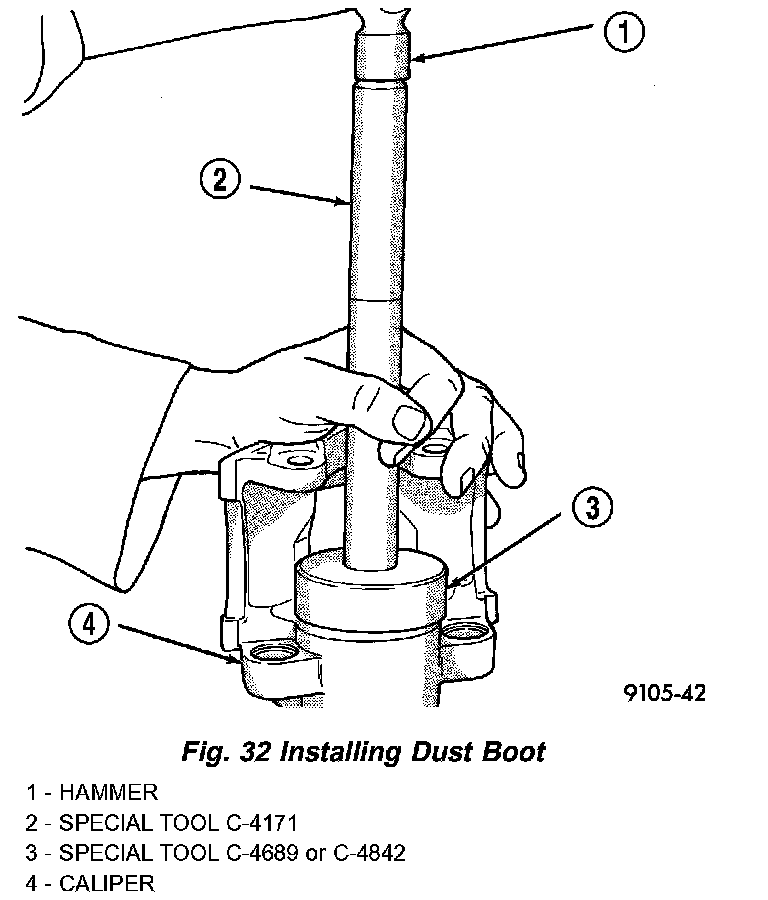 1

2

3

4

9105-42

Fig. 32 Installing Dust Boot

1 - HAMMER
2 - SPECIAL TOOL C-4171
3 - SPECIAL TOOL C-4689 or C-4842
4 - CALIPER