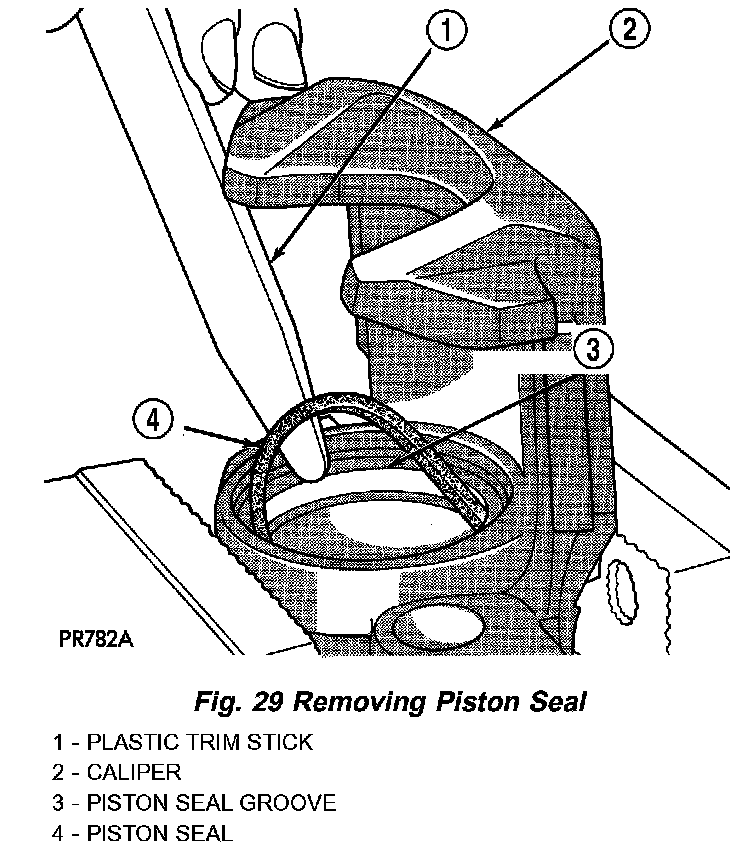 1
2
3
4
PR782A

Fig. 29 Removing Piston Seal

1 - PLASTIC TRIM STICK
2 - CALIPER
3 - PISTON SEAL GROOVE
4 - PISTON SEAL