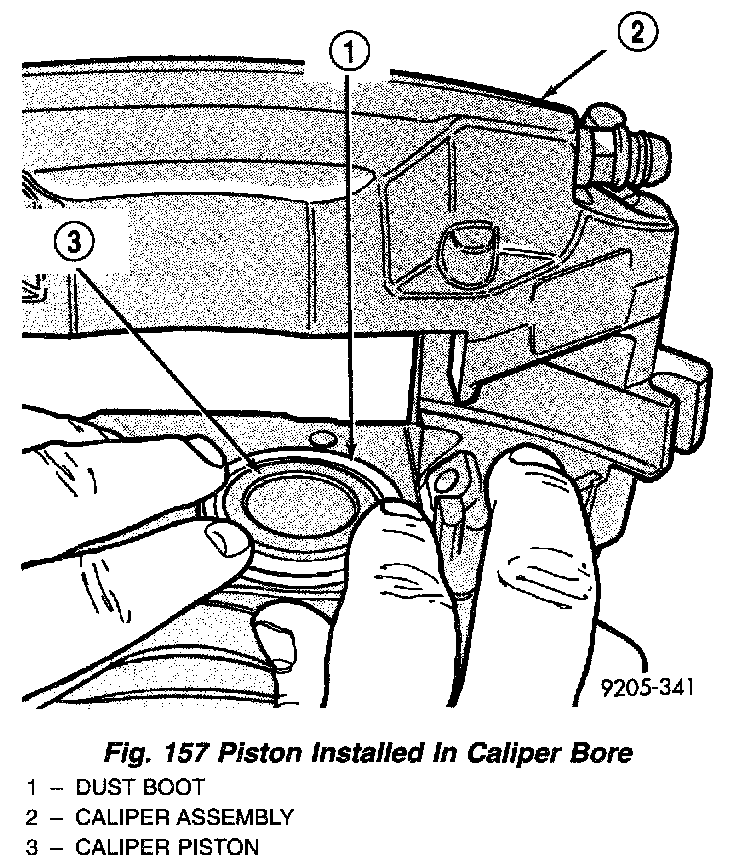 1
2
3
9205-341

Fig. 157 Piston Installed In Caliper Bore
1 – DUST BOOT
2 – CALIPER ASSEMBLY
3 – CALIPER PISTON