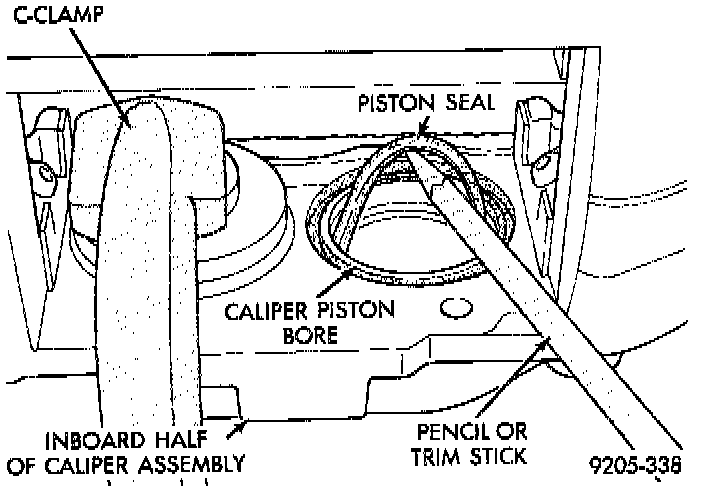 C-CLAMP

PISTON SEAL

CALIPER PISTON BORE

INBOARD HALF OF CALIPER ASSEMBLY

PENCIL OR TRIM STICK

9205-338