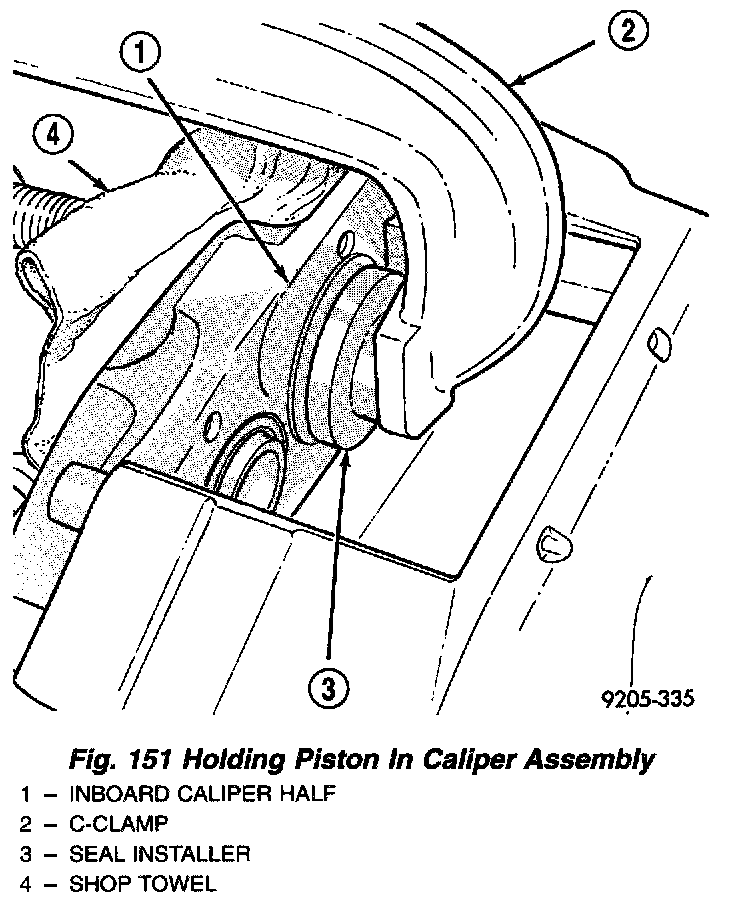 1
2
4
3
9205-335

Fig. 151 Holding Piston In Caliper Assembly
1 – INBOARD CALIPER HALF
2 – C-CLAMP
3 – SEAL INSTALLER
4 – SHOP TOWEL