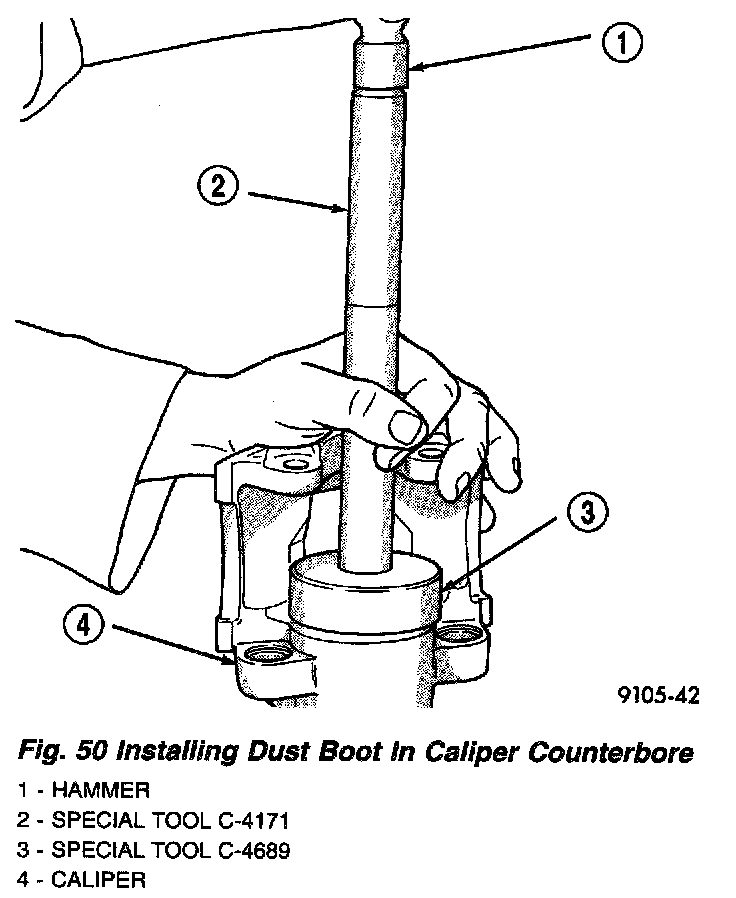 1

2

3

4

9105-42

Fig. 50 Installing Dust Boot In Caliper Counterbore

1 - HAMMER
2 - SPECIAL TOOL C-4171
3 - SPECIAL TOOL C-4689
4 - CALIPER