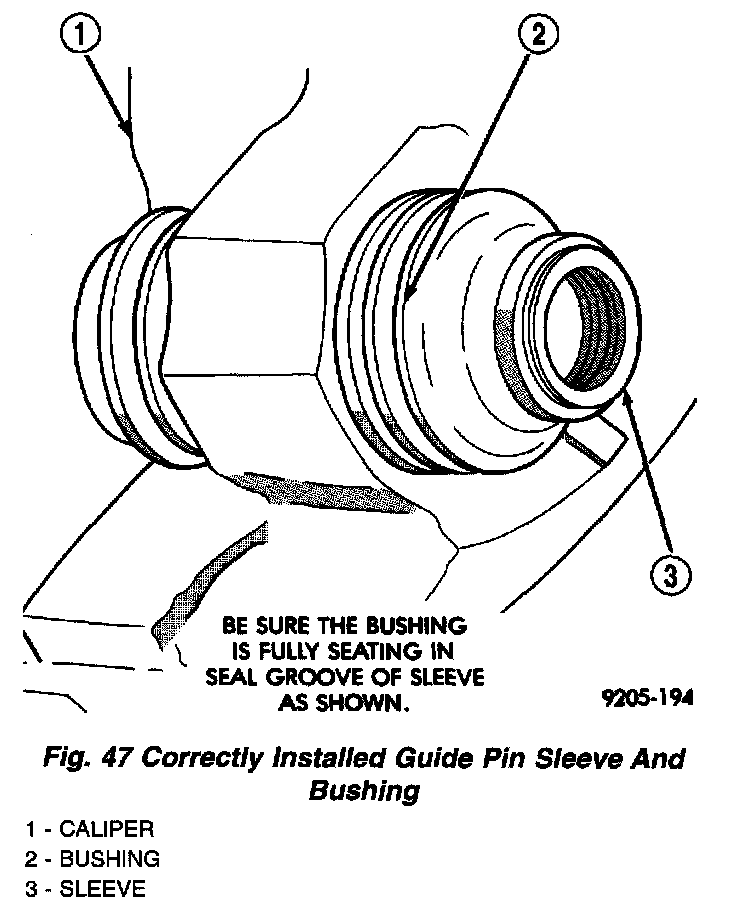 1

2

3

BE SURE THE BUSHING IS FULLY SEATING IN SEAL GROOVE OF SLEEVE AS SHOWN.

9205-194

Fig. 47 Correctly Installed Guide Pin Sleeve And Bushing

1 - CALIPER
2 - BUSHING
3 - SLEEVE