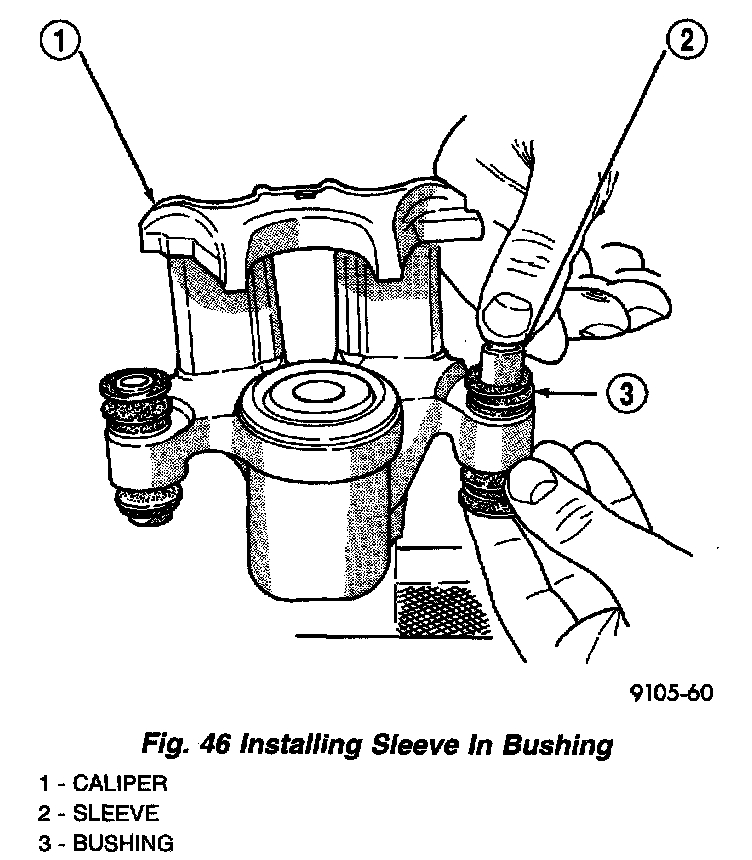 1

2

3

9105-60

Fig. 46 Installing Sleeve In Bushing

1 - CALIPER
2 - SLEEVE
3 - BUSHING