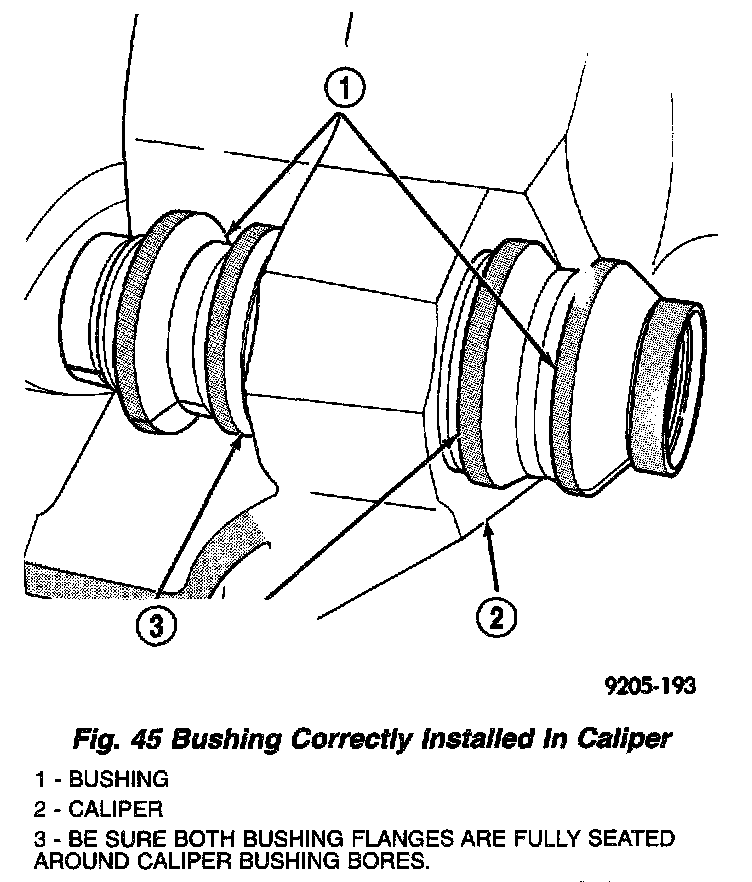 1

3

2

9205-193

Fig. 45 Bushing Correctly Installed In Caliper

1 - BUSHING

2 - CALIPER

3 - BE SURE BOTH BUSHING FLANGES ARE FULLY SEATED AROUND CALIPER BUSHING BORES.