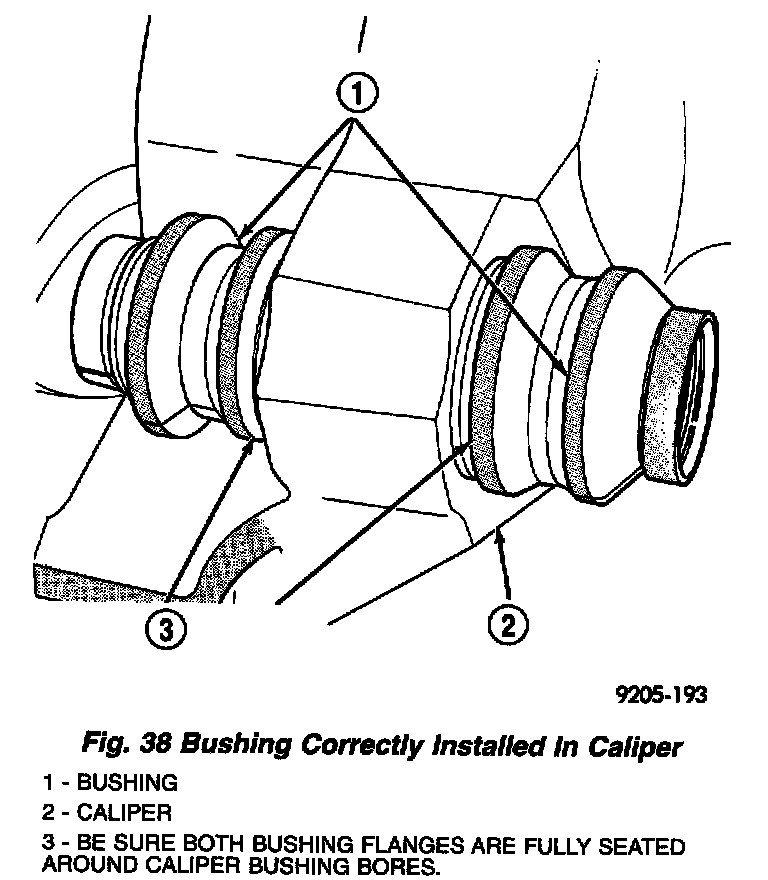 1

3

2

9205-193

Fig. 38 Bushing Correctly Installed In Caliper

1 - BUSHING

2 - CALIPER

3 - BE SURE BOTH BUSHING FLANGES ARE FULLY SEATED AROUND CALIPER BUSHING BORES.