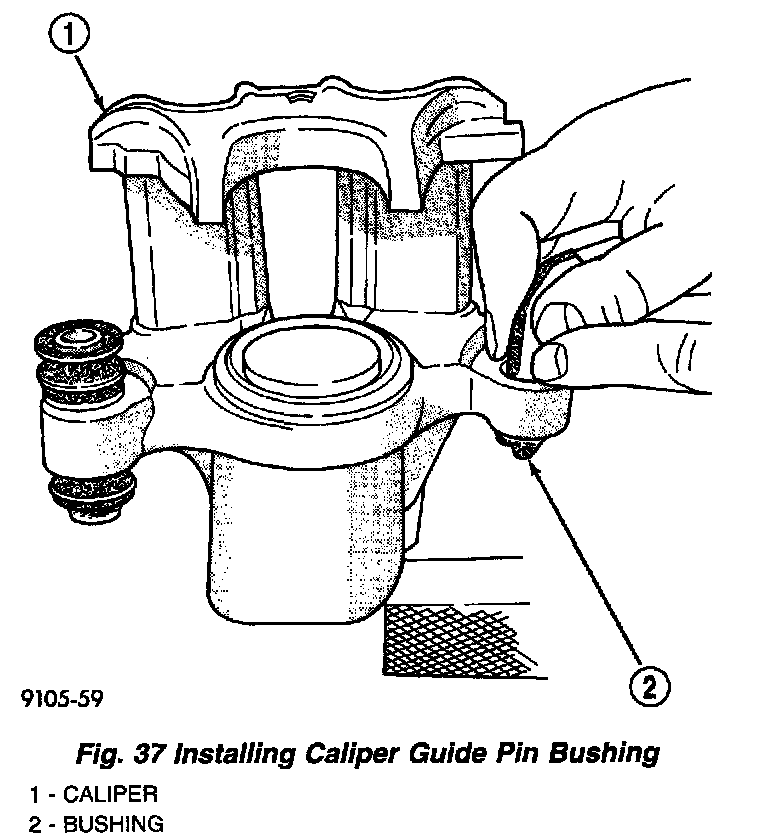 1

2

9105-59

Fig. 37 Installing Caliper Guide Pin Bushing

1 - CALIPER
2 - BUSHING