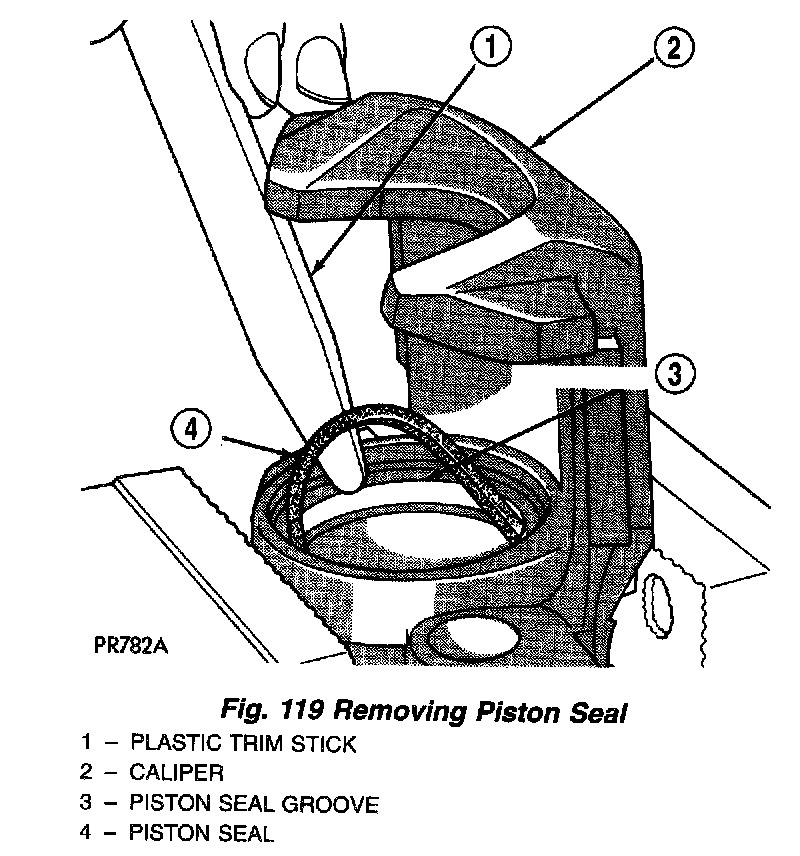 1
2
3
4
PR782A

Fig. 119 Removing Piston Seal

1 – PLASTIC TRIM STICK
2 – CALIPER
3 – PISTON SEAL GROOVE
4 – PISTON SEAL