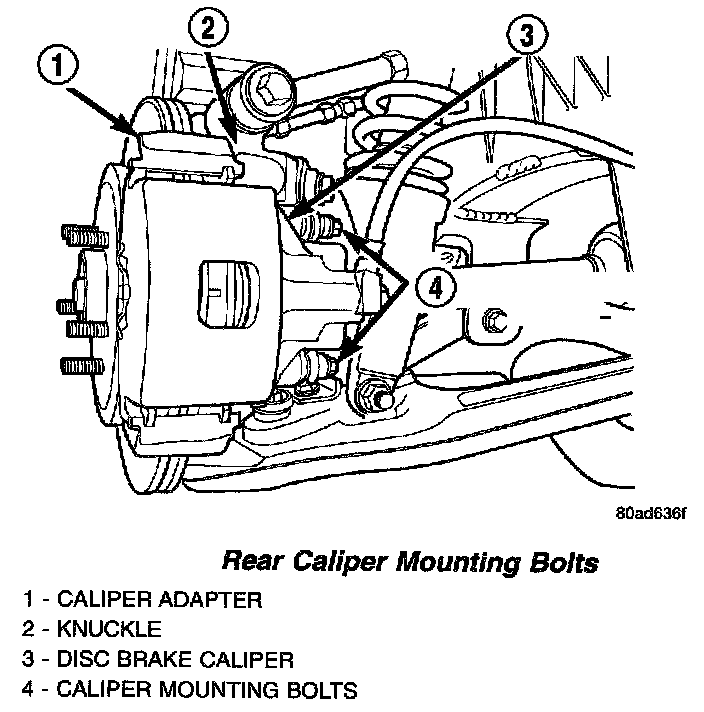 1

2

3

4

80ad636f

Rear Caliper Mounting Bolts

1 - CALIPER ADAPTER
2 - KNUCKLE
3 - DISC BRAKE CALIPER
4 - CALIPER MOUNTING BOLTS