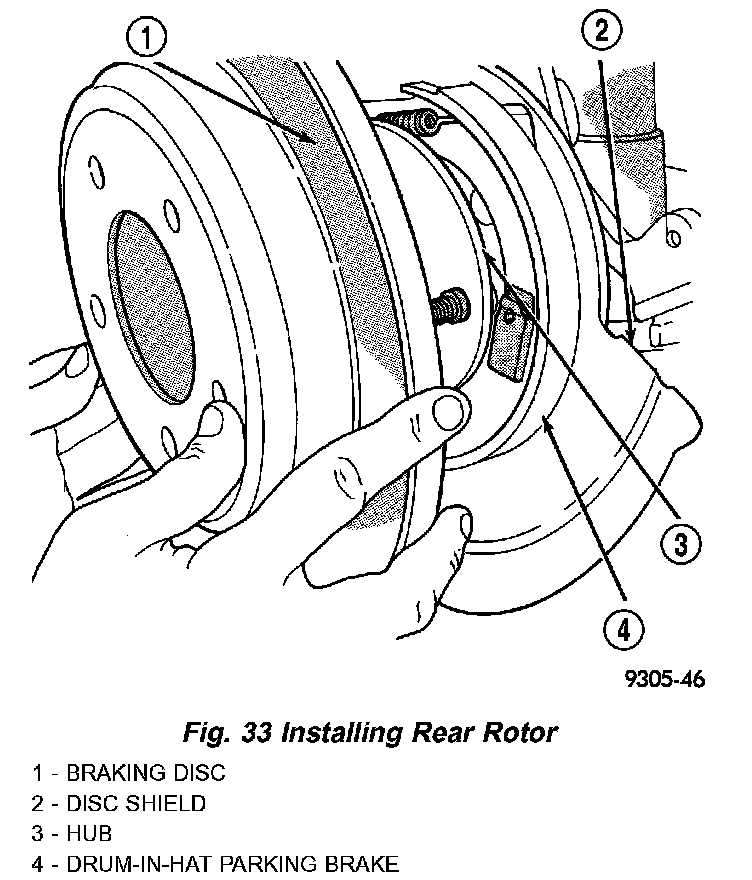 1
2
3
4
9305-46

Fig. 33 Installing Rear Rotor

1 - BRAKING DISC
2 - DISC SHIELD
3 - HUB
4 - DRUM-IN-HAT PARKING BRAKE