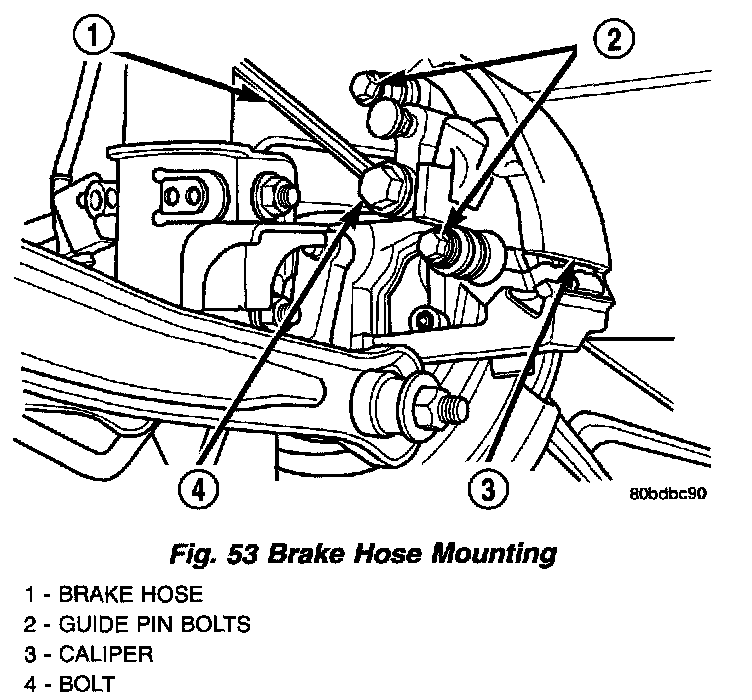 1

2

4

3

80bdbc90

Fig. 53 Brake Hose Mounting

1 - BRAKE HOSE
2 - GUIDE PIN BOLTS
3 - CALIPER
4 - BOLT