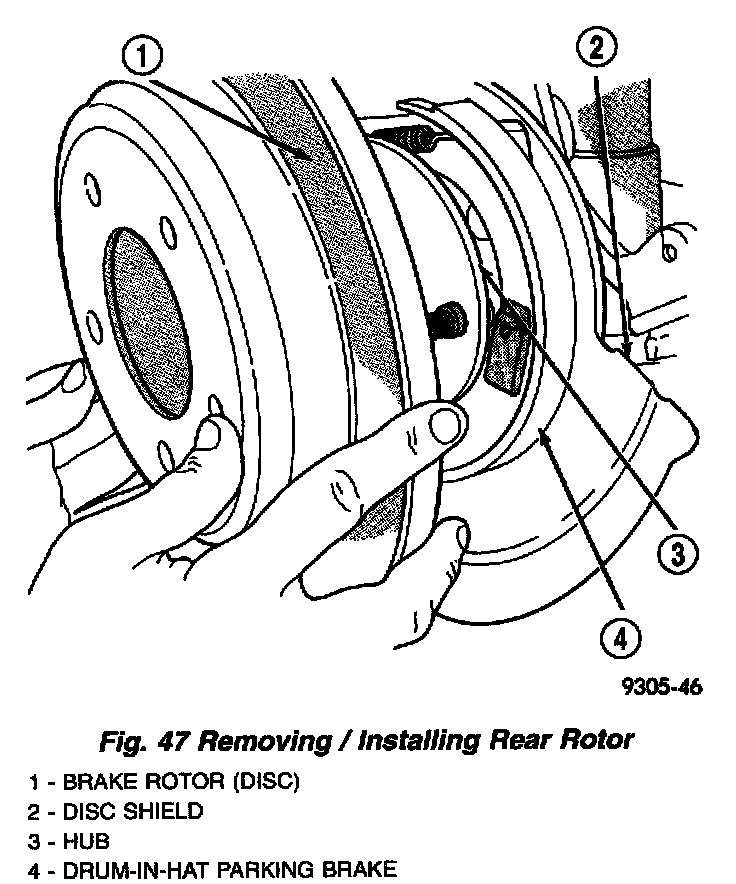 1
2
3
4
9305-46

Fig. 47 Removing / Installing Rear Rotor

1 - BRAKE ROTOR (DISC)
2 - DISC SHIELD
3 - HUB
4 - DRUM-IN-HAT PARKING BRAKE