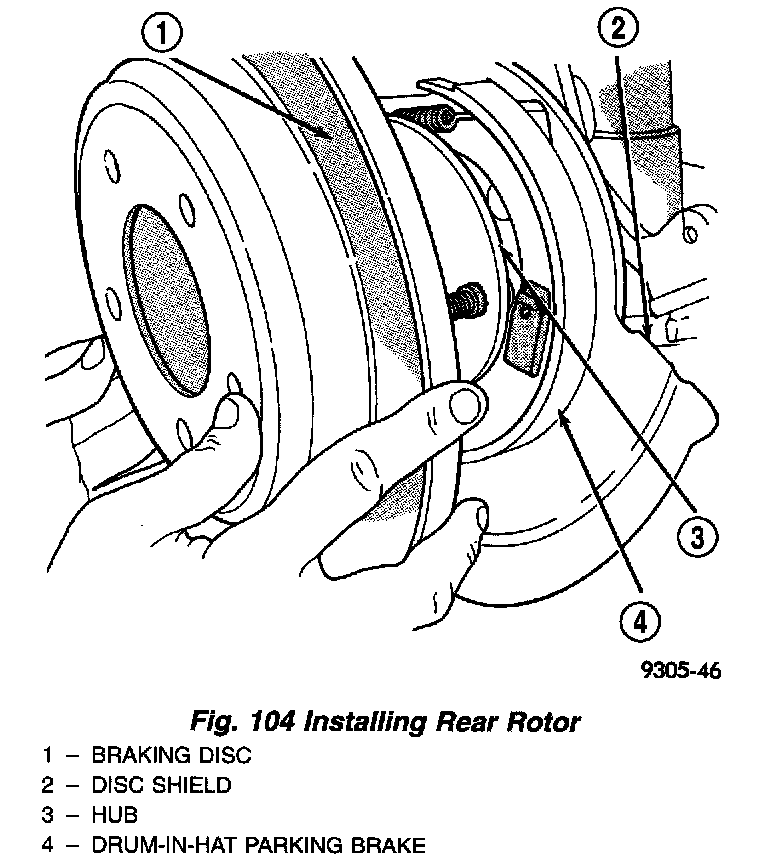 1

2

3

4

9305-46

Fig. 104 Installing Rear Rotor

1 – BRAKING DISC
2 – DISC SHIELD
3 – HUB
4 – DRUM-IN-HAT PARKING BRAKE