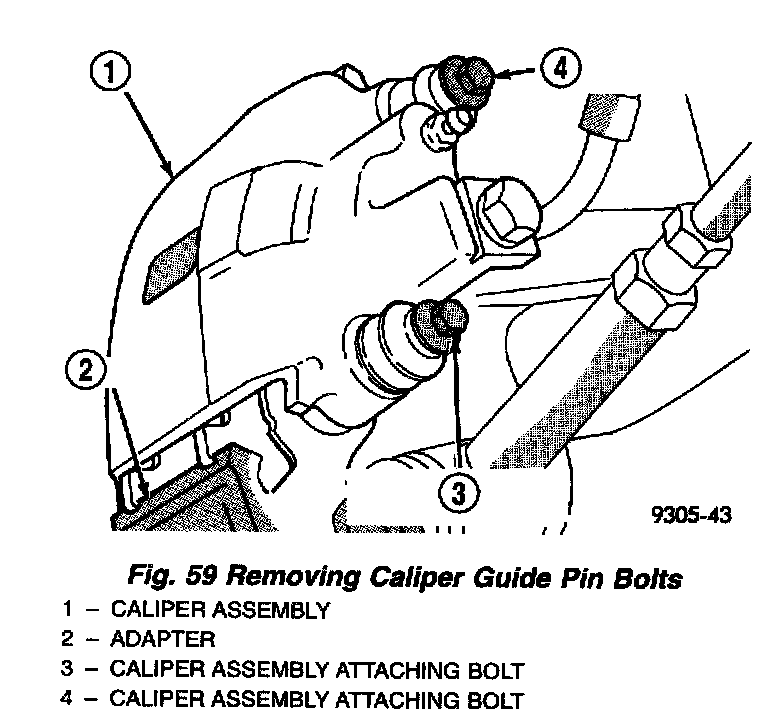 1
4
2
3
9305-43

Fig. 59 Removing Caliper Guide Pin Bolts
1 – CALIPER ASSEMBLY
2 – ADAPTER
3 – CALIPER ASSEMBLY ATTACHING BOLT
4 – CALIPER ASSEMBLY ATTACHING BOLT