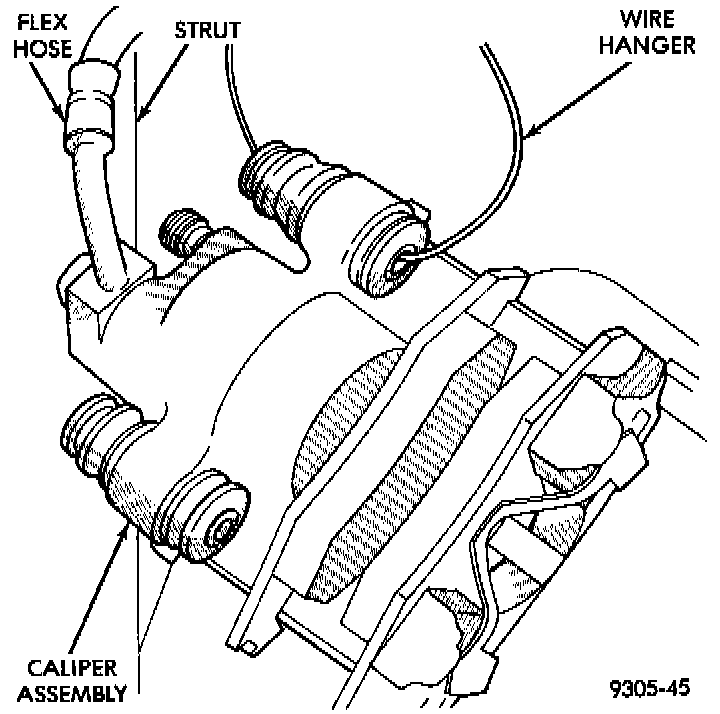 FLEX HOSE
STRUT
WIRE HANGER
CALIPER ASSEMBLY
9305-45