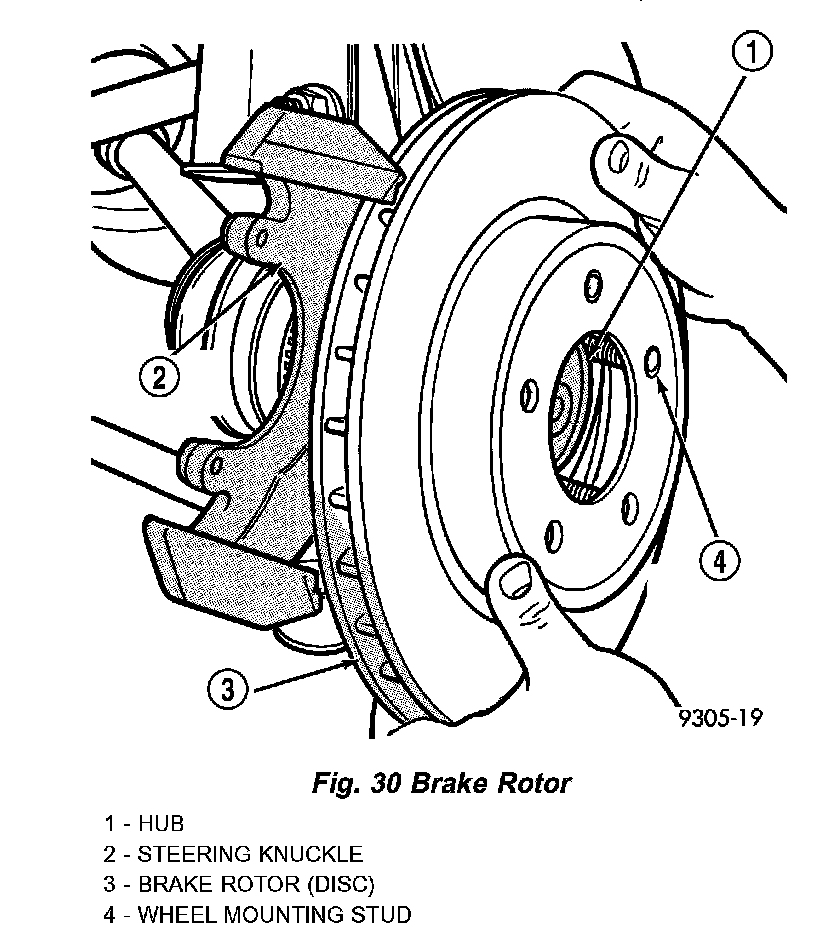 1
2
4
3
9305-19

Fig. 30 Brake Rotor

1 - HUB
2 - STEERING KNUCKLE
3 - BRAKE ROTOR (DISC)
4 - WHEEL MOUNTING STUD