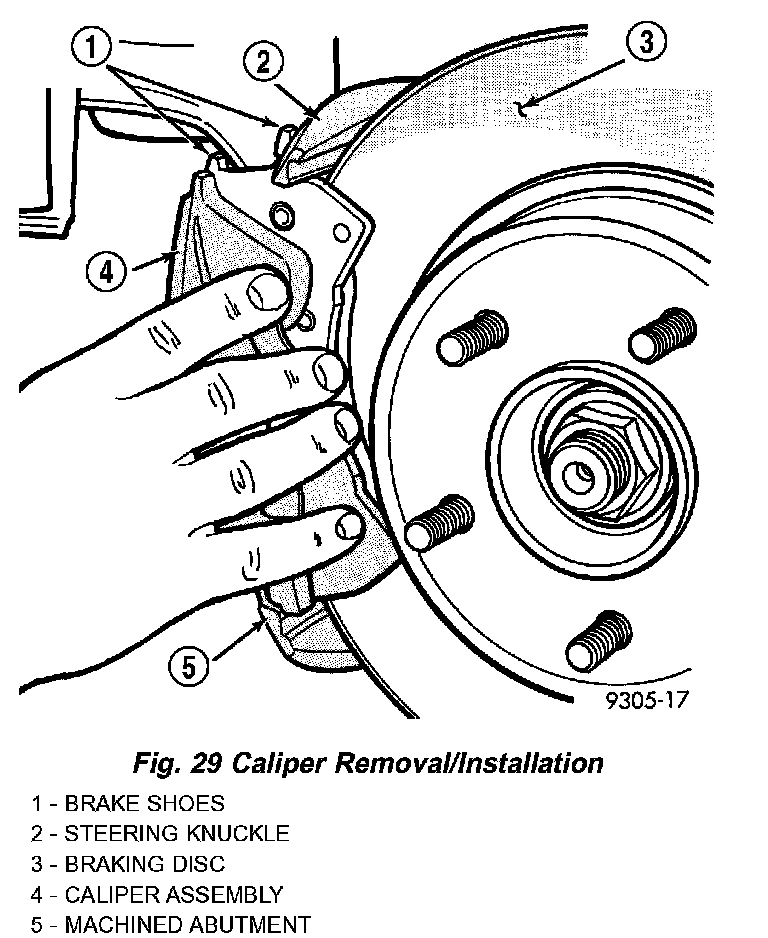 1
2
3
4
5
9305-17

Fig. 29 Caliper Removal/Installation

1 - BRAKE SHOES
2 - STEERING KNUCKLE
3 - BRAKING DISC
4 - CALIPER ASSEMBLY
5 - MACHINED ABUTMENT