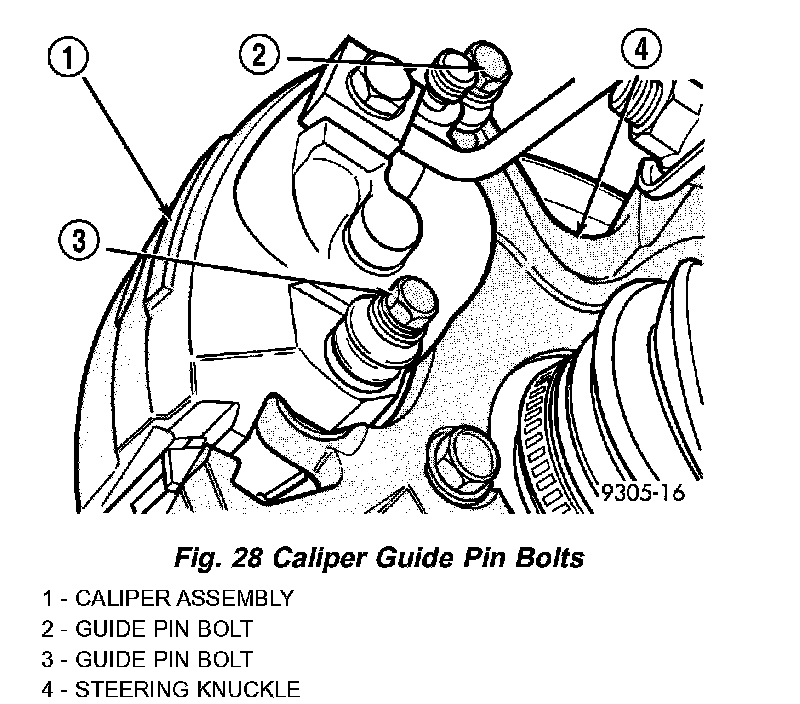 1
2
4
3
9305-16

Fig. 28 Caliper Guide Pin Bolts

1 - CALIPER ASSEMBLY
2 - GUIDE PIN BOLT
3 - GUIDE PIN BOLT
4 - STEERING KNUCKLE