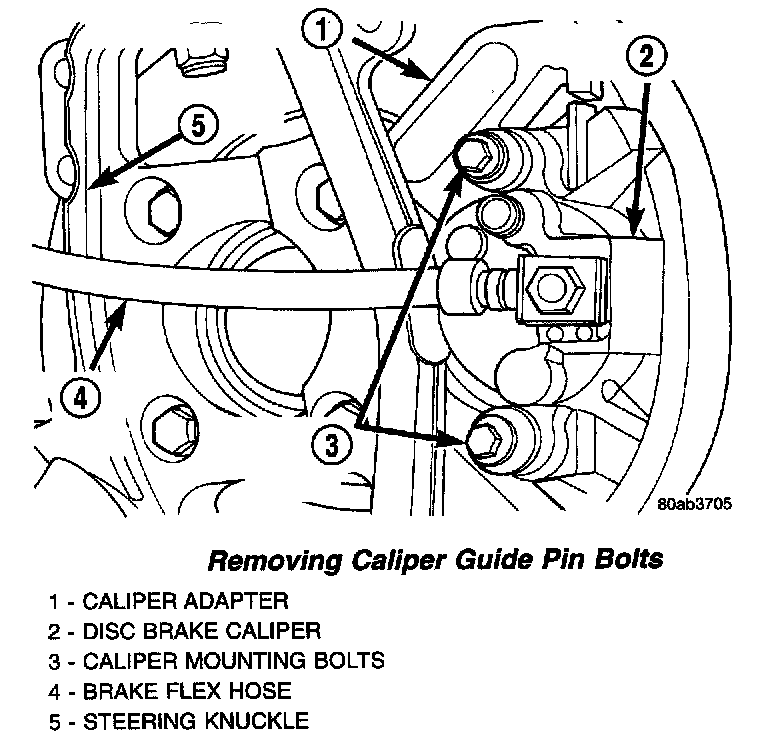 1
2
5
4
3
80ab3705

Removing Caliper Guide Pin Bolts

1 - CALIPER ADAPTER
2 - DISC BRAKE CALIPER
3 - CALIPER MOUNTING BOLTS
4 - BRAKE FLEX HOSE
5 - STEERING KNUCKLE