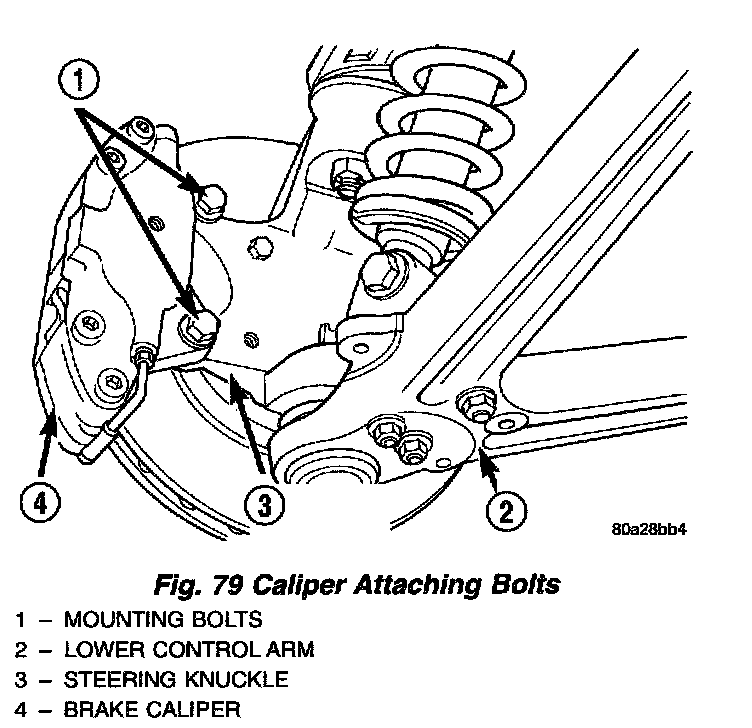 1

4

3

2

80a28bb4

Fig. 79 Caliper Attaching Bolts

1 – MOUNTING BOLTS
2 – LOWER CONTROL ARM
3 – STEERING KNUCKLE
4 – BRAKE CALIPER