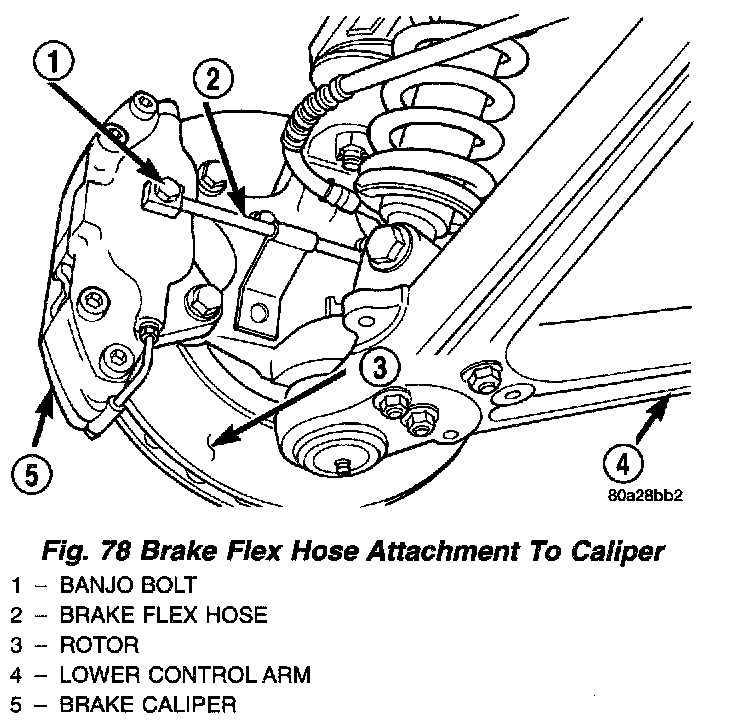 1
2
3
4
5
80a28bb2

Fig. 78 Brake Flex Hose Attachment To Caliper

1 – BANJO BOLT
2 – BRAKE FLEX HOSE
3 – ROTOR
4 – LOWER CONTROL ARM
5 – BRAKE CALIPER