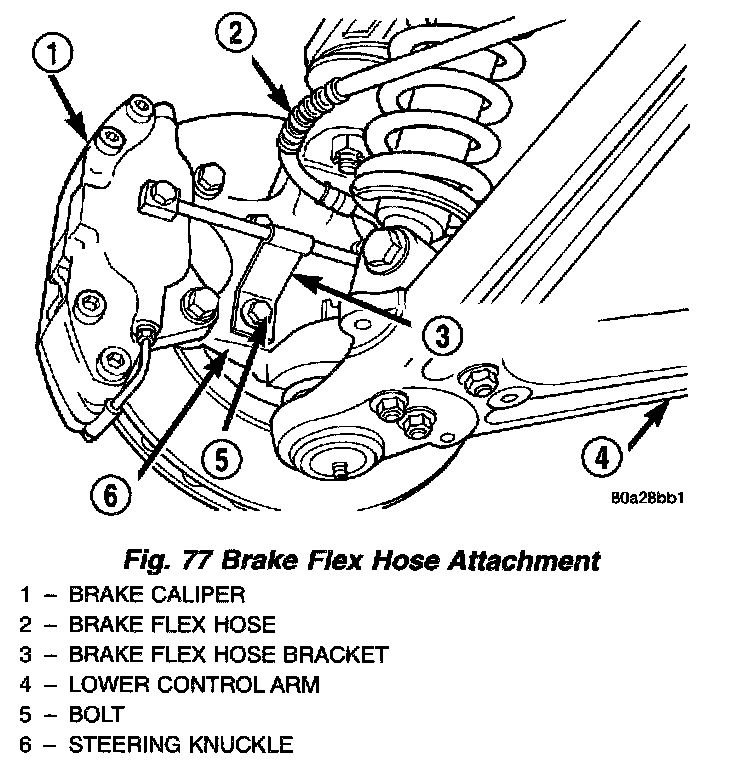 1
2
3
4
5
6
80a28bb1

Fig. 77 Brake Flex Hose Attachment

1 – BRAKE CALIPER
2 – BRAKE FLEX HOSE
3 – BRAKE FLEX HOSE BRACKET
4 – LOWER CONTROL ARM
5 – BOLT
6 – STEERING KNUCKLE