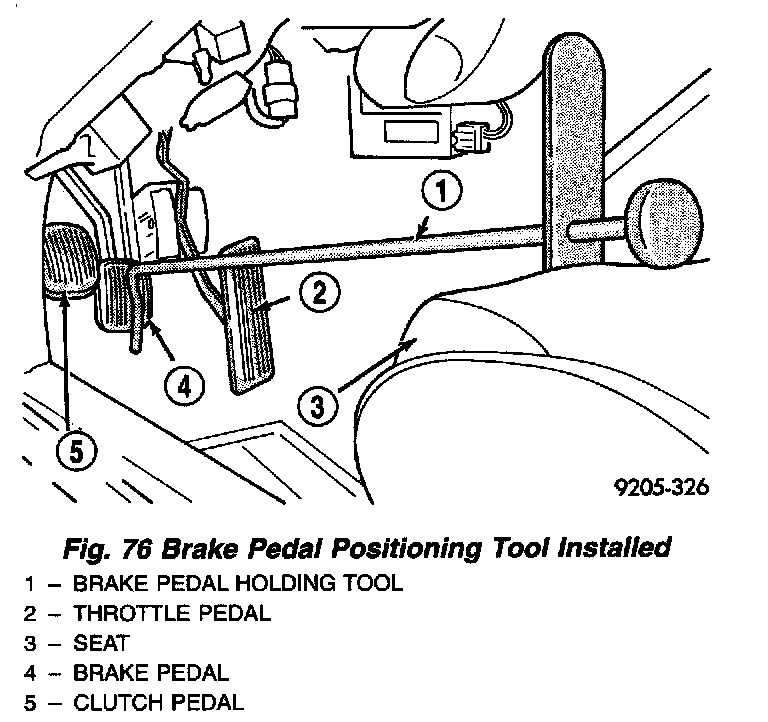 1
2
3
4
5
9205-326

Fig. 76 Brake Pedal Positioning Tool Installed
1 – BRAKE PEDAL HOLDING TOOL
2 – THROTTLE PEDAL
3 – SEAT
4 – BRAKE PEDAL
5 – CLUTCH PEDAL