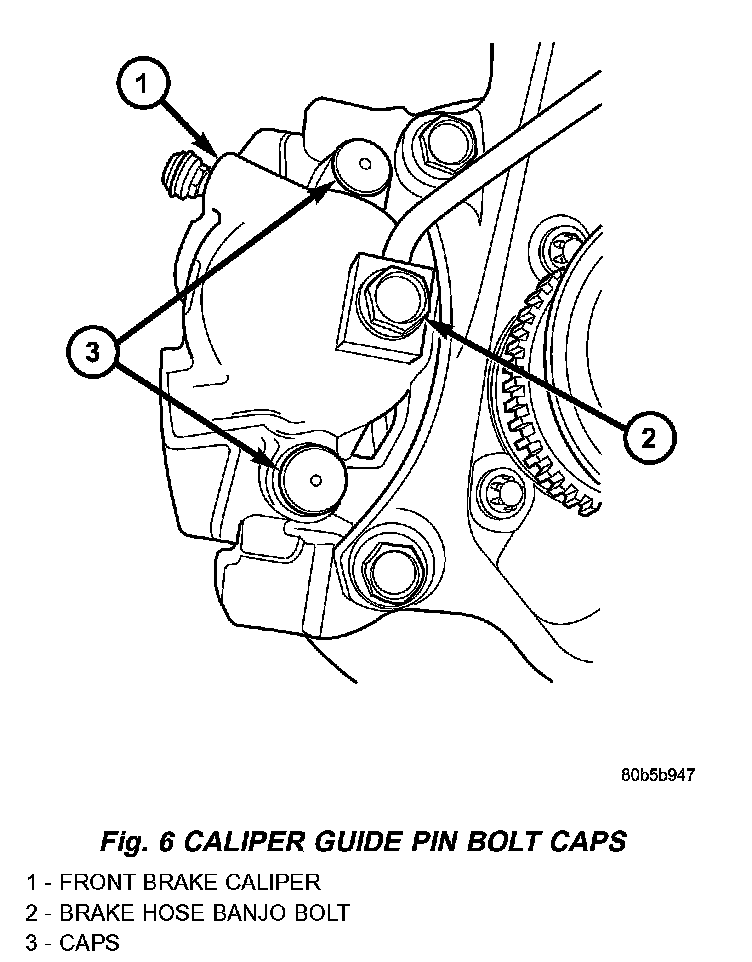 1

3

2

80b5b947

Fig. 6 CALIPER GUIDE PIN BOLT CAPS

1 - FRONT BRAKE CALIPER
2 - BRAKE HOSE BANJO BOLT
3 - CAPS