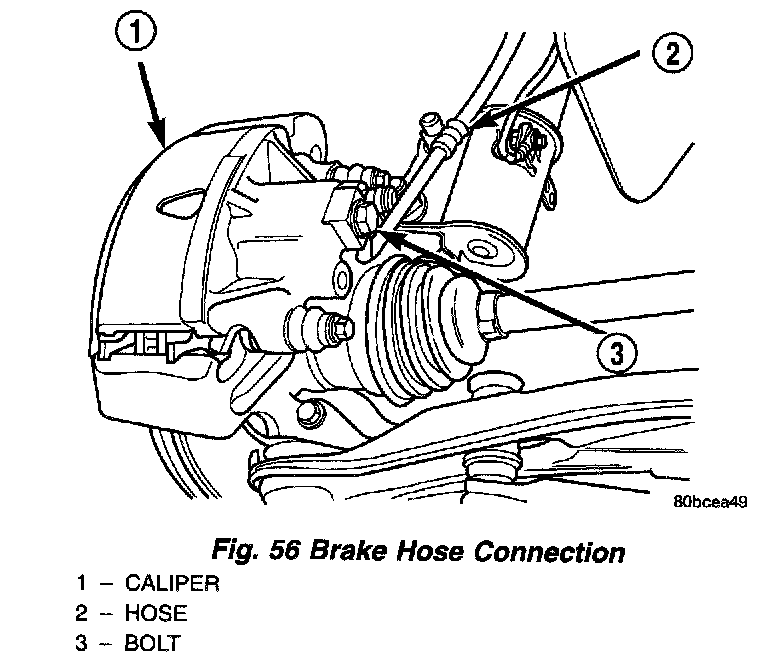 1

2

3

80bcea49

Fig. 56 Brake Hose Connection

1 – CALIPER
2 – HOSE
3 – BOLT