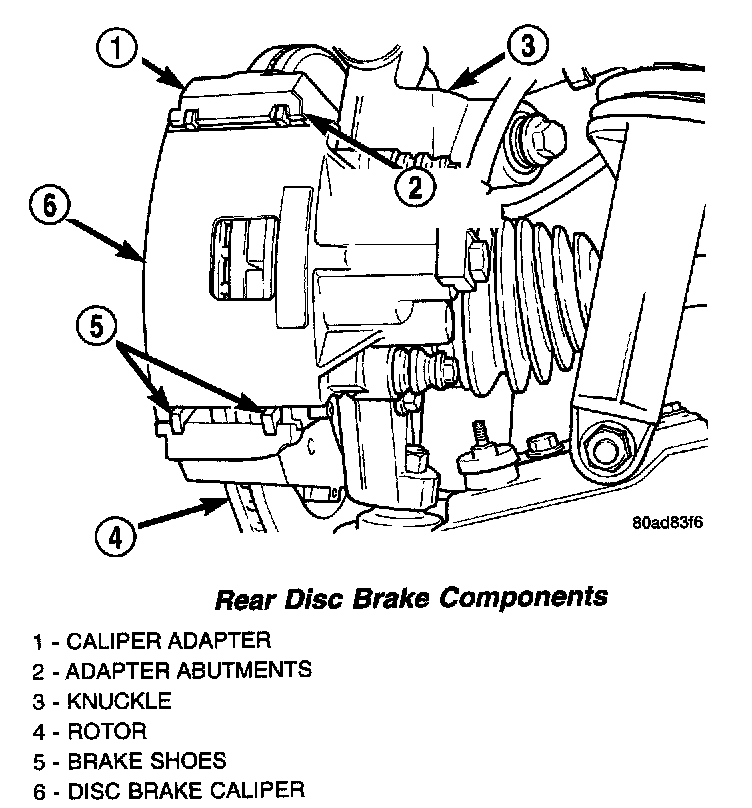 1
3
2
6
5
4
80ad83f6

Rear Disc Brake Components

1 - CALIPER ADAPTER
2 - ADAPTER ABUTMENTS
3 - KNUCKLE
4 - ROTOR
5 - BRAKE SHOES
6 - DISC BRAKE CALIPER