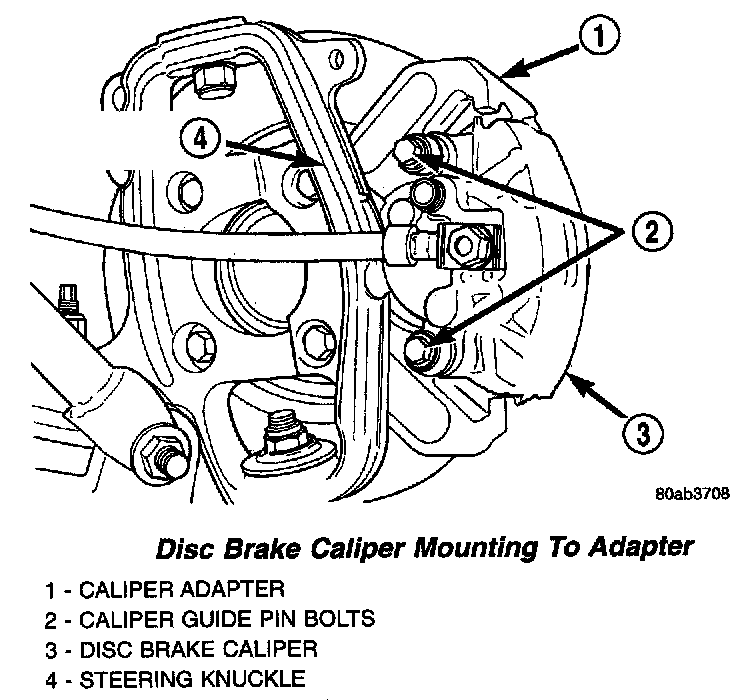 1

4

2

3

80ab3708

Disc Brake Caliper Mounting To Adapter

1 - CALIPER ADAPTER
2 - CALIPER GUIDE PIN BOLTS
3 - DISC BRAKE CALIPER
4 - STEERING KNUCKLE