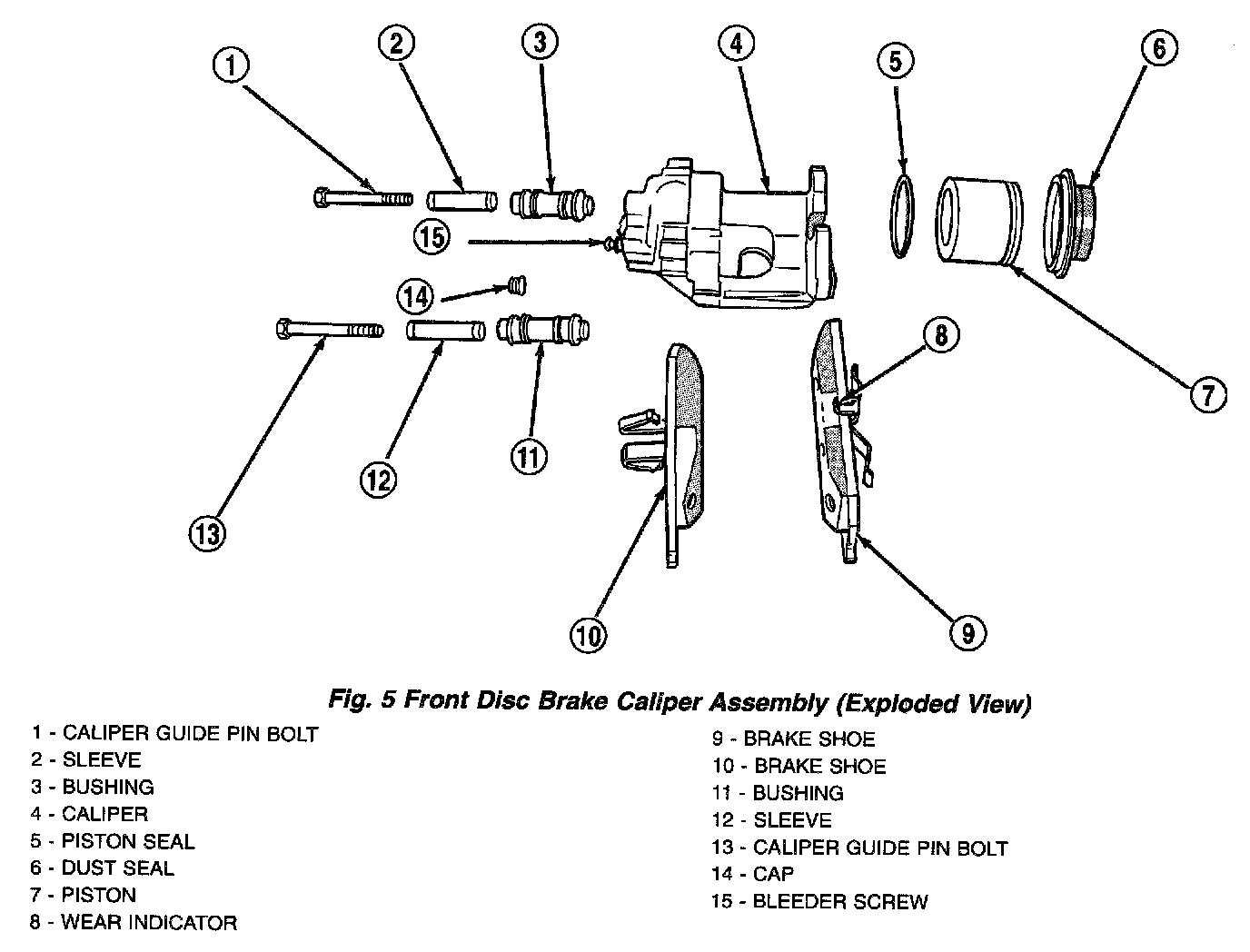 1
2
3
4
5
6
15
14
8
7
13
12
11
10
9

Fig. 5 Front Disc Brake Caliper Assembly (Exploded View)

1 - CALIPER GUIDE PIN BOLT
2 - SLEEVE
3 - BUSHING
4 - CALIPER
5 - PISTON SEAL
6 - DUST SEAL
7 - PISTON
8 - WEAR INDICATOR

9 - BRAKE SHOE
10 - BRAKE SHOE
11 - BUSHING
12 - SLEEVE
13 - CALIPER GUIDE PIN BOLT
14 - CAP
15 - BLEEDER SCREW