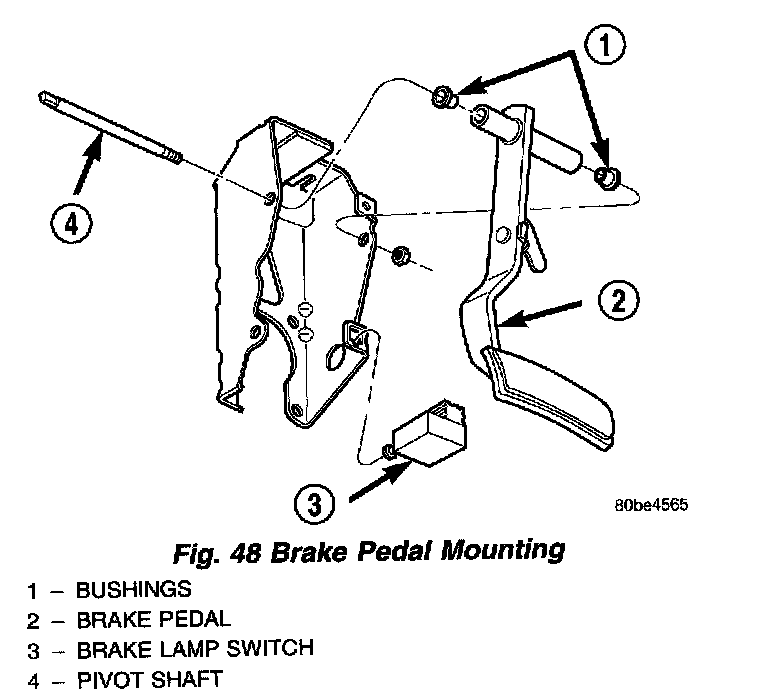 1

4

2

3

80be4565

Fig. 48 Brake Pedal Mounting

1 – BUSHINGS
2 – BRAKE PEDAL
3 – BRAKE LAMP SWITCH
4 – PIVOT SHAFT