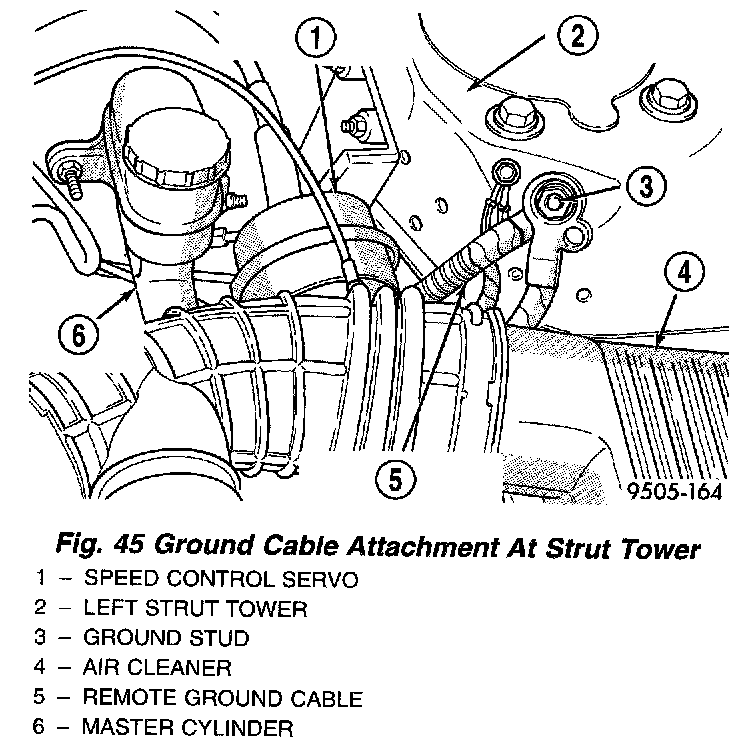 1
2
3
4
6
5
9505-164

Fig. 45 Ground Cable Attachment At Strut Tower
1 – SPEED CONTROL SERVO
2 – LEFT STRUT TOWER
3 – GROUND STUD
4 – AIR CLEANER
5 – REMOTE GROUND CABLE
6 – MASTER CYLINDER