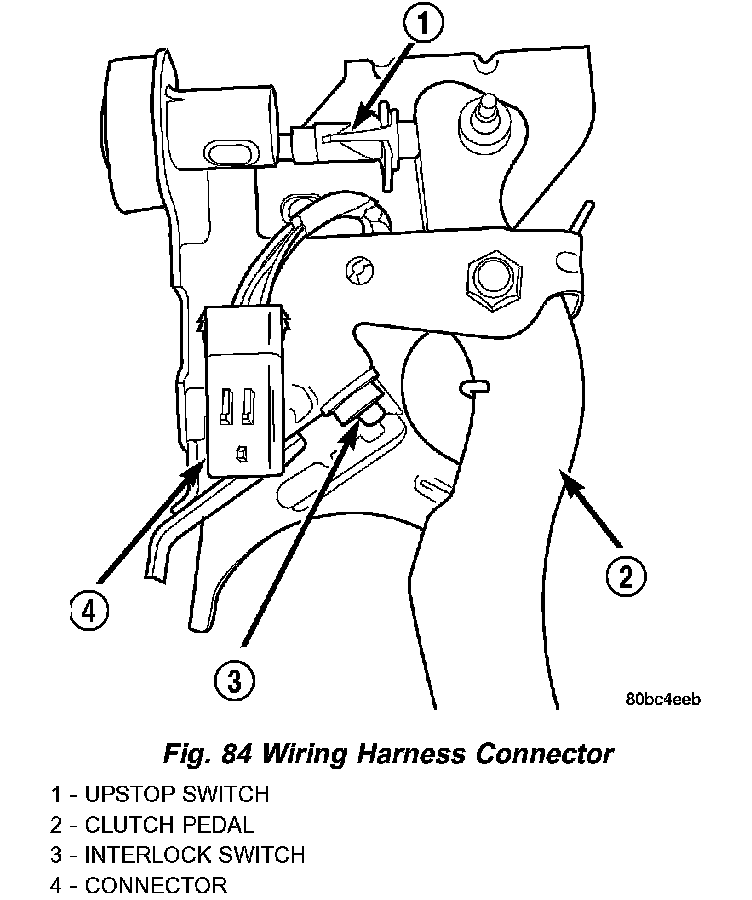 1

2

4

3

80bc4eeb

Fig. 84 Wiring Harness Connector

1 - UPSTOP SWITCH
2 - CLUTCH PEDAL
3 - INTERLOCK SWITCH
4 - CONNECTOR