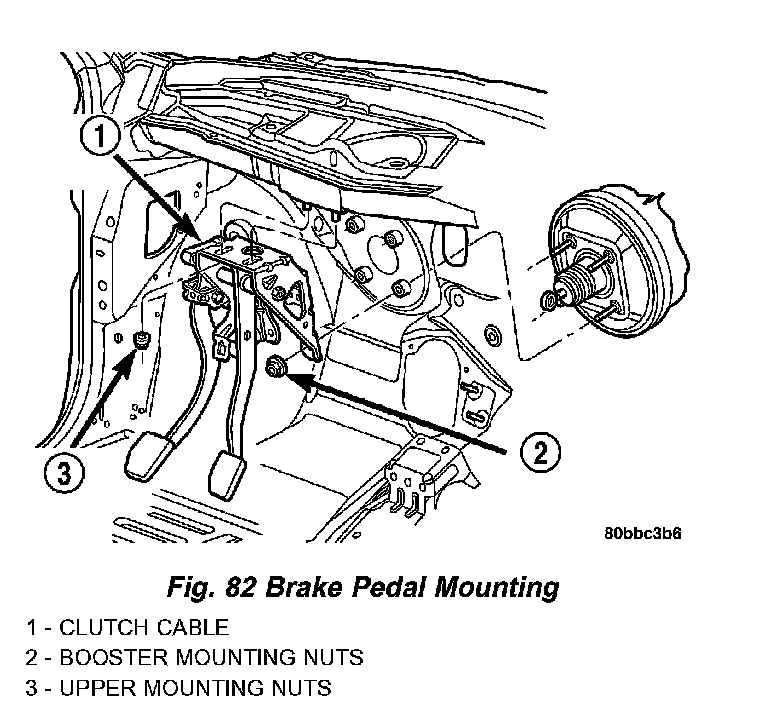 1

2

3

80bbc3b6

Fig. 82 Brake Pedal Mounting

1 - CLUTCH CABLE
2 - BOOSTER MOUNTING NUTS
3 - UPPER MOUNTING NUTS