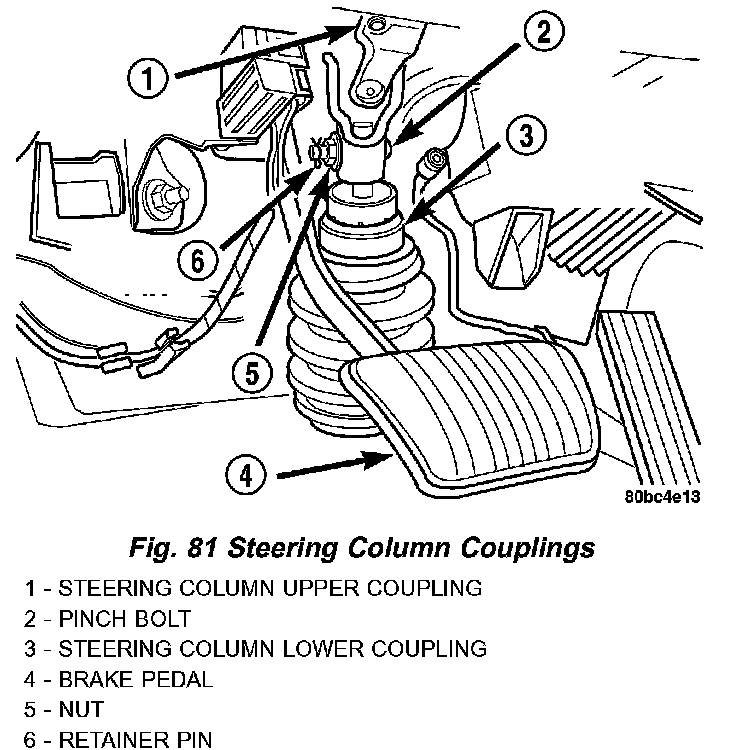 1
2
3
6
5
4
80bc4e13

Fig. 81 Steering Column Couplings

1 - STEERING COLUMN UPPER COUPLING
2 - PINCH BOLT
3 - STEERING COLUMN LOWER COUPLING
4 - BRAKE PEDAL
5 - NUT
6 - RETAINER PIN