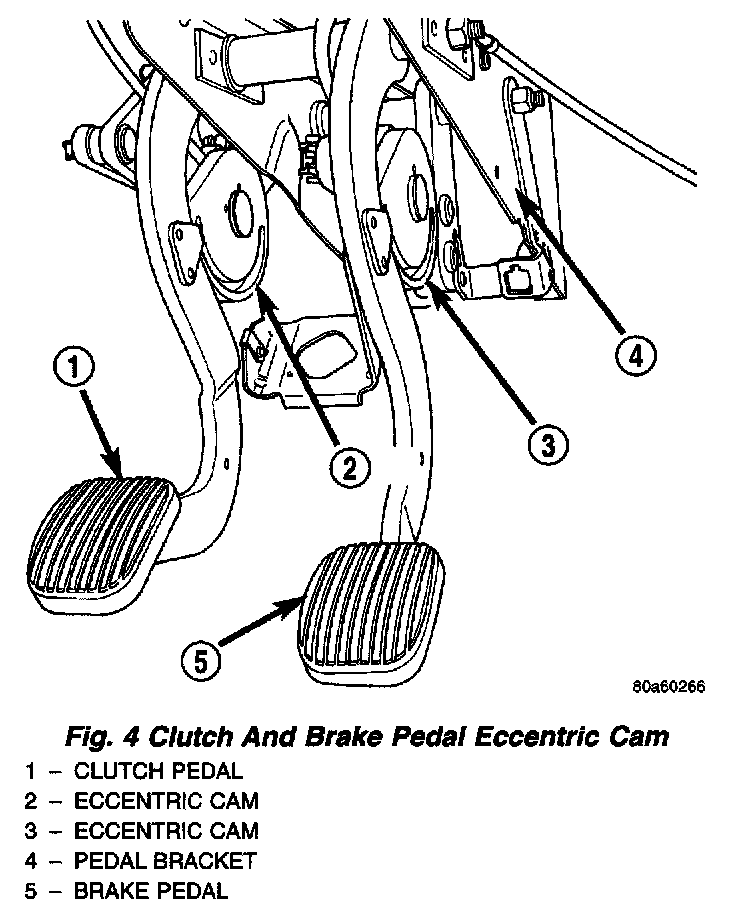 1

2

3

4

5

80a60266

Fig. 4 Clutch And Brake Pedal Eccentric Cam
1 – CLUTCH PEDAL
2 – ECCENTRIC CAM
3 – ECCENTRIC CAM
4 – PEDAL BRACKET
5 – BRAKE PEDAL