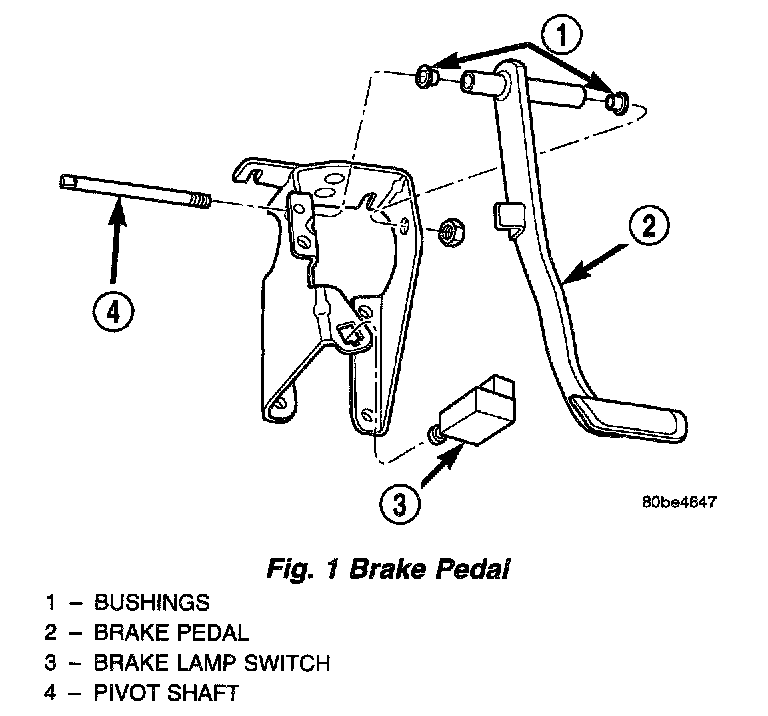 1

2

4

3

80be4647

Fig. 1 Brake Pedal

1 – BUSHINGS
2 – BRAKE PEDAL
3 – BRAKE LAMP SWITCH
4 – PIVOT SHAFT