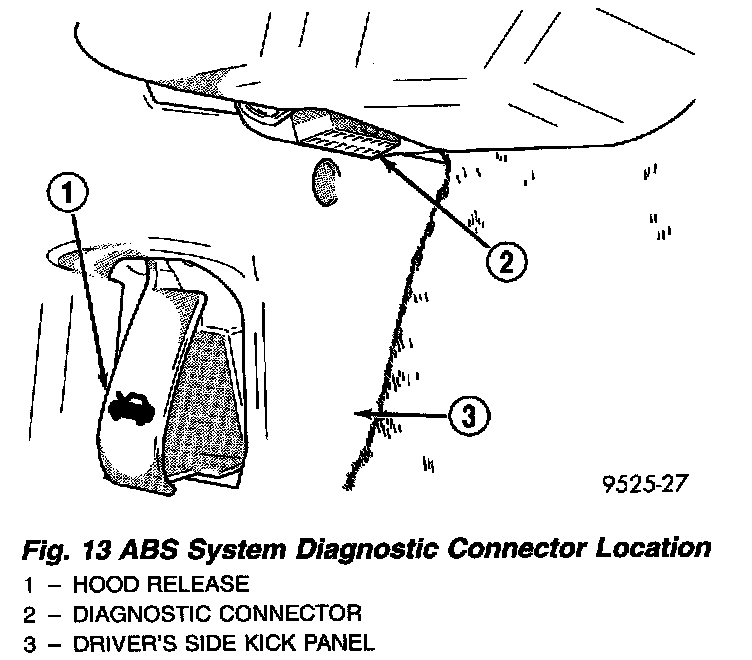 1

2

3

9525-27

Fig. 13 ABS System Diagnostic Connector Location
1 – HOOD RELEASE
2 – DIAGNOSTIC CONNECTOR
3 – DRIVER'S SIDE KICK PANEL