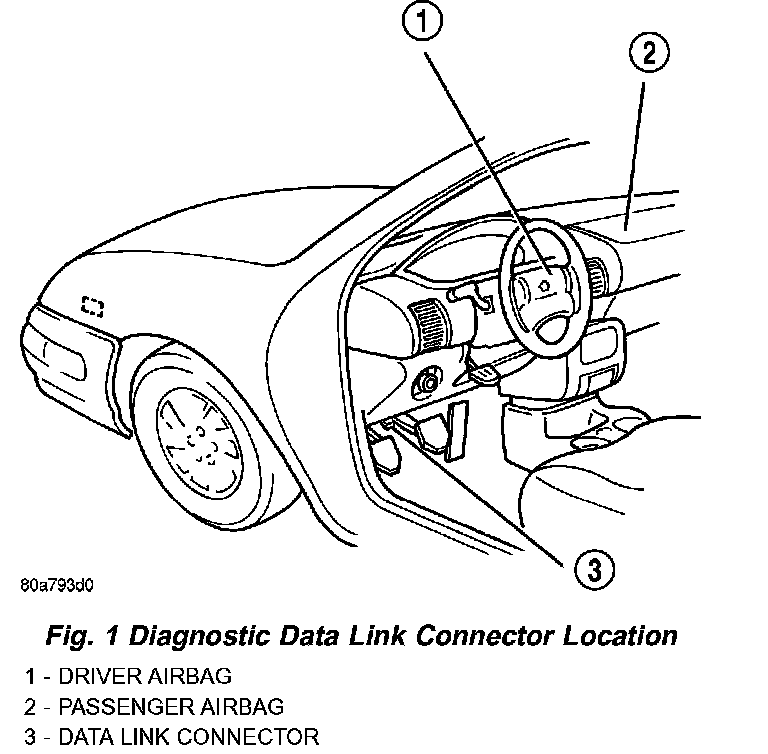 1

2

3

80a793d0

Fig. 1 Diagnostic Data Link Connector Location

1 - DRIVER AIRBAG
2 - PASSENGER AIRBAG
3 - DATA LINK CONNECTOR