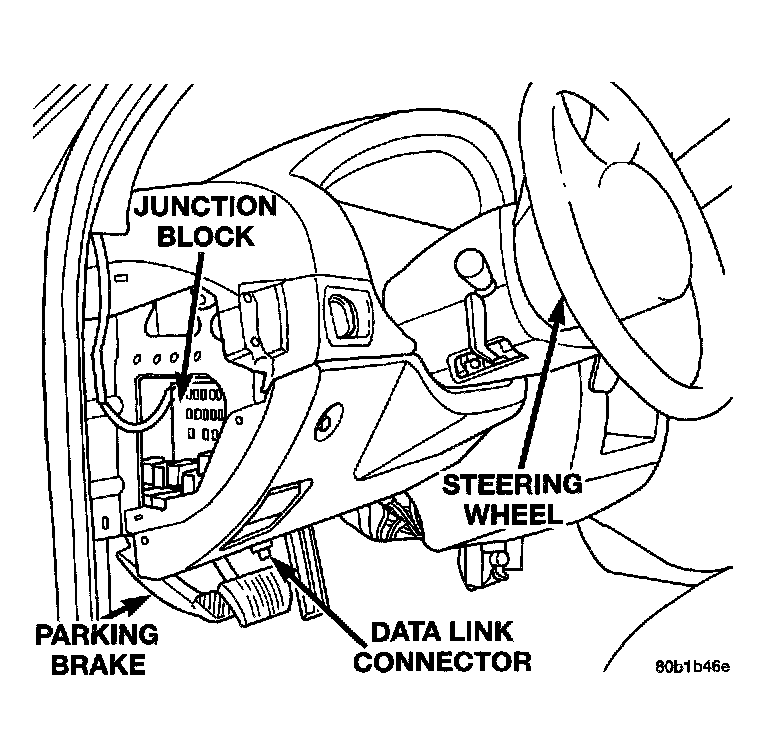 JUNCTION BLOCK

STEERING WHEEL

PARKING BRAKE

DATA LINK CONNECTOR

80b1b46e