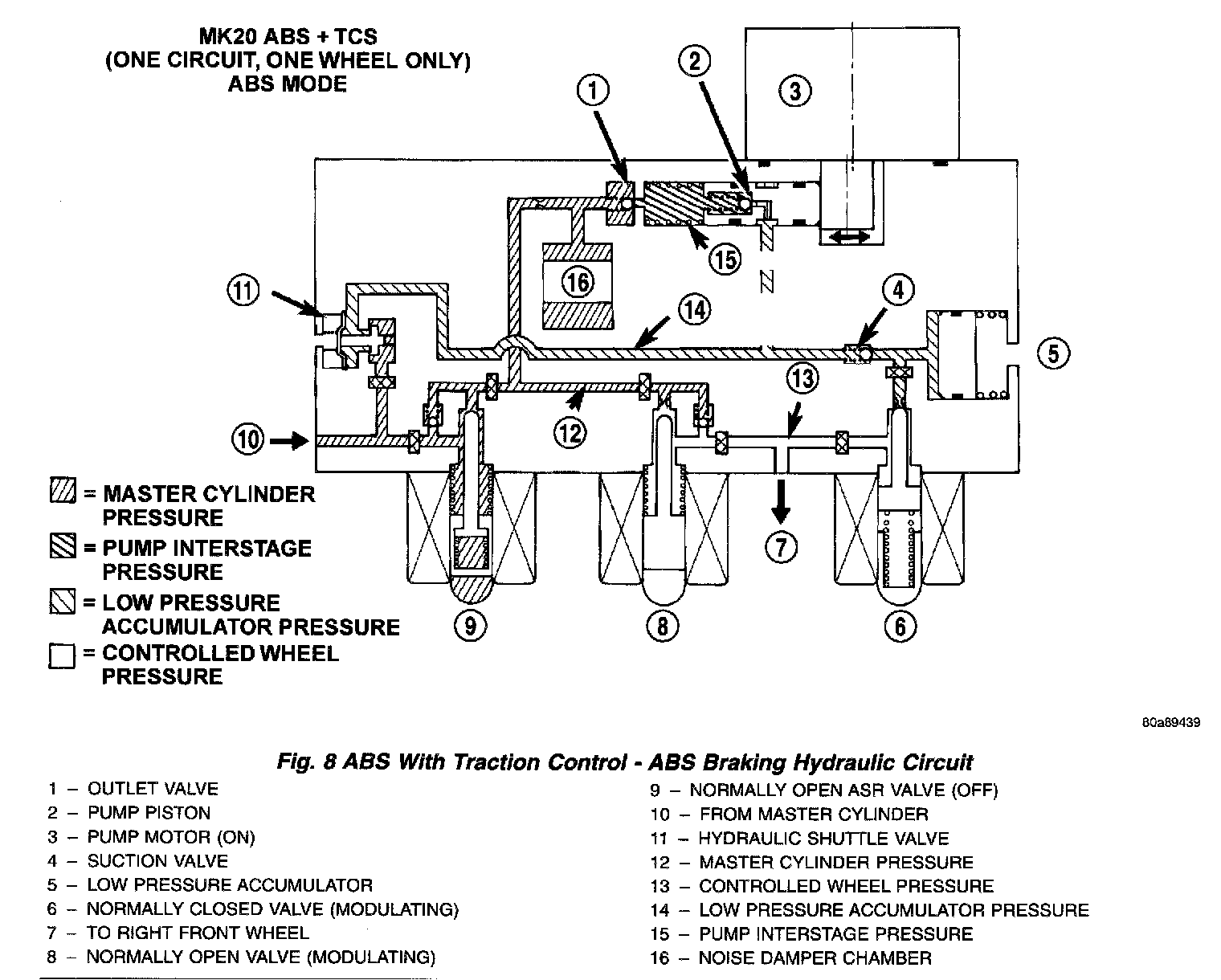 MK20 ABS + TCS
(ONE CIRCUIT, ONE WHEEL ONLY)
ABS MODE

1
2
3
15
16
11
14
4
5
13
12
10
7
9
8
6

= MASTER CYLINDER PRESSURE
= PUMP INTERSTAGE PRESSURE
= LOW PRESSURE ACCUMULATOR PRESSURE
= CONTROLLED WHEEL PRESSURE

80a89439

Fig. 8 ABS With Traction Control - ABS Braking Hydraulic Circuit

1 – OUTLET VALVE
2 – PUMP PISTON
3 – PUMP MOTOR (ON)
4 – SUCTION VALVE
5 – LOW PRESSURE ACCUMULATOR
6 – NORMALLY CLOSED VALVE (MODULATING)
7 – TO RIGHT FRONT WHEEL
8 – NORMALLY OPEN VALVE (MODULATING)

9 – NORMALLY OPEN ASR VALVE (OFF)
10 – FROM MASTER CYLINDER
11 – HYDRAULIC SHUTTLE VALVE
12 – MASTER CYLINDER PRESSURE
13 – CONTROLLED WHEEL PRESSURE
14 – LOW PRESSURE ACCUMULATOR PRESSURE
15 – PUMP INTERSTAGE PRESSURE
16 – NOISE DAMPER CHAMBER