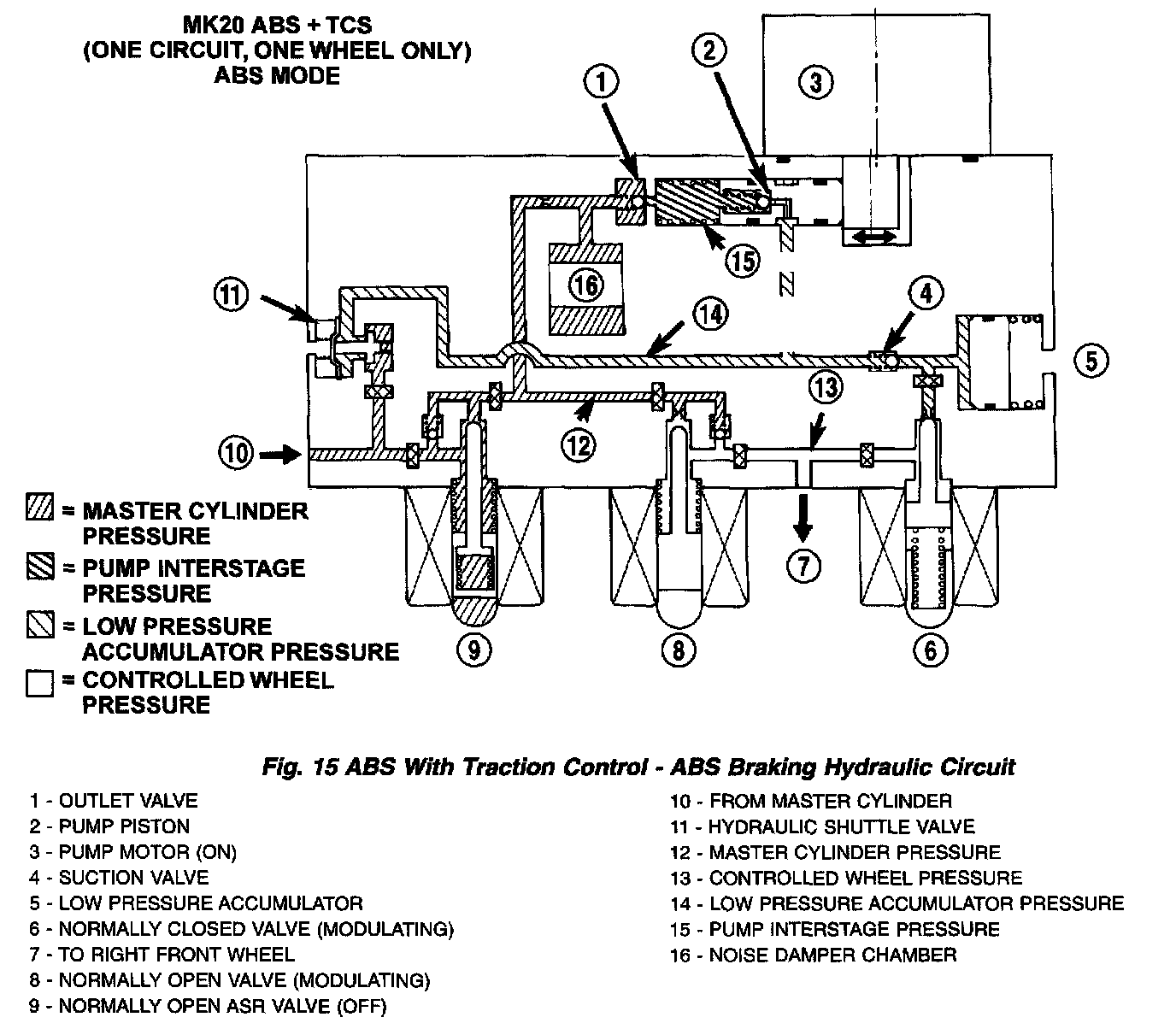 MK20 ABS + TCS
(ONE CIRCUIT, ONE WHEEL ONLY)
ABS MODE

1
2
3
15
16
11
14
4
5
13
12
10
7
9
8
6

= MASTER CYLINDER PRESSURE
= PUMP INTERSTAGE PRESSURE
= LOW PRESSURE ACCUMULATOR PRESSURE
= CONTROLLED WHEEL PRESSURE

Fig. 15 ABS With Traction Control - ABS Braking Hydraulic Circuit

1 - OUTLET VALVE
2 - PUMP PISTON
3 - PUMP MOTOR (ON)
4 - SUCTION VALVE
5 - LOW PRESSURE ACCUMULATOR
6 - NORMALLY CLOSED VALVE (MODULATING)
7 - TO RIGHT FRONT WHEEL
8 - NORMALLY OPEN VALVE (MODULATING)
9 - NORMALLY OPEN ASR VALVE (OFF)

10 - FROM MASTER CYLINDER
11 - HYDRAULIC SHUTTLE VALVE
12 - MASTER CYLINDER PRESSURE
13 - CONTROLLED WHEEL PRESSURE
14 - LOW PRESSURE ACCUMULATOR PRESSURE
15 - PUMP INTERSTAGE PRESSURE
16 - NOISE DAMPER CHAMBER