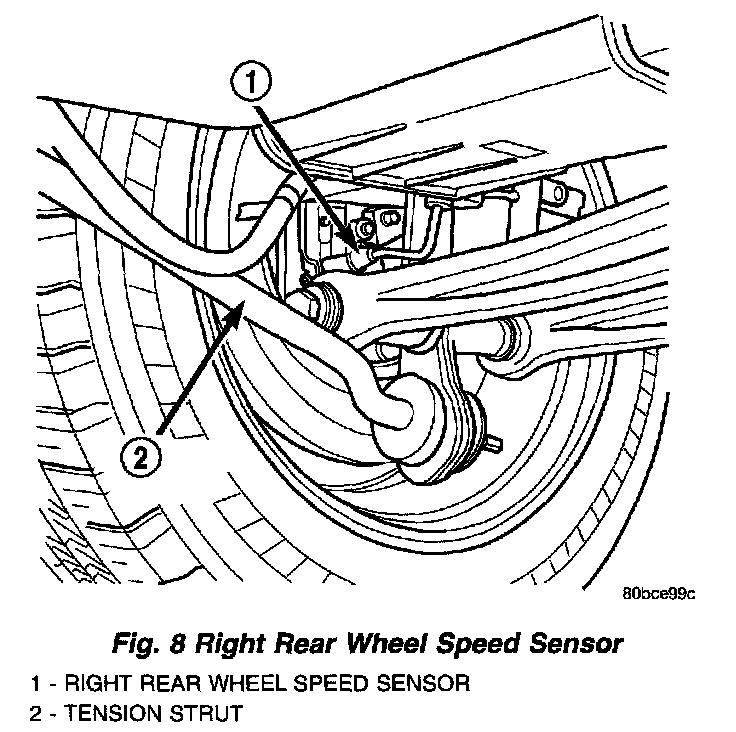 1

2

80bce99c

Fig. 8 Right Rear Wheel Speed Sensor

1 - RIGHT REAR WHEEL SPEED SENSOR
2 - TENSION STRUT