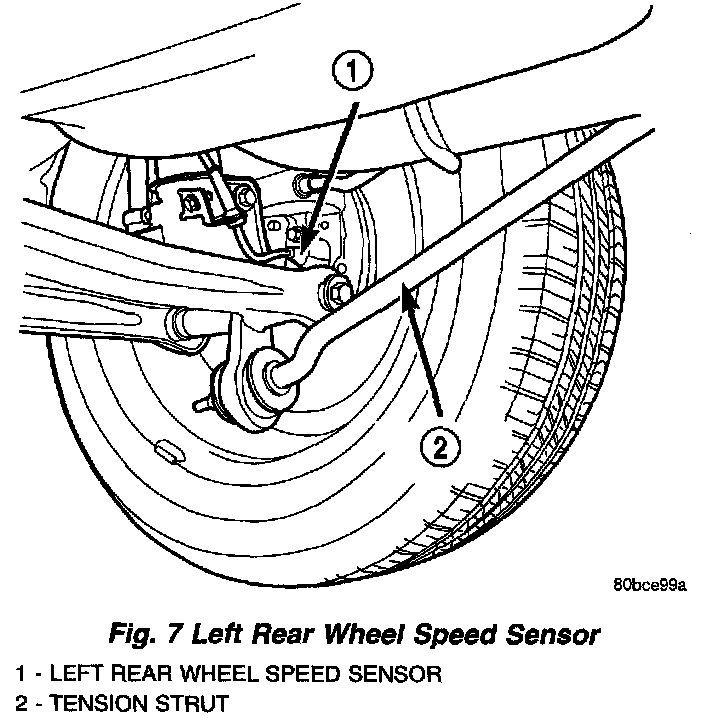 1

2

80bce99a

Fig. 7 Left Rear Wheel Speed Sensor

1 - LEFT REAR WHEEL SPEED SENSOR
2 - TENSION STRUT