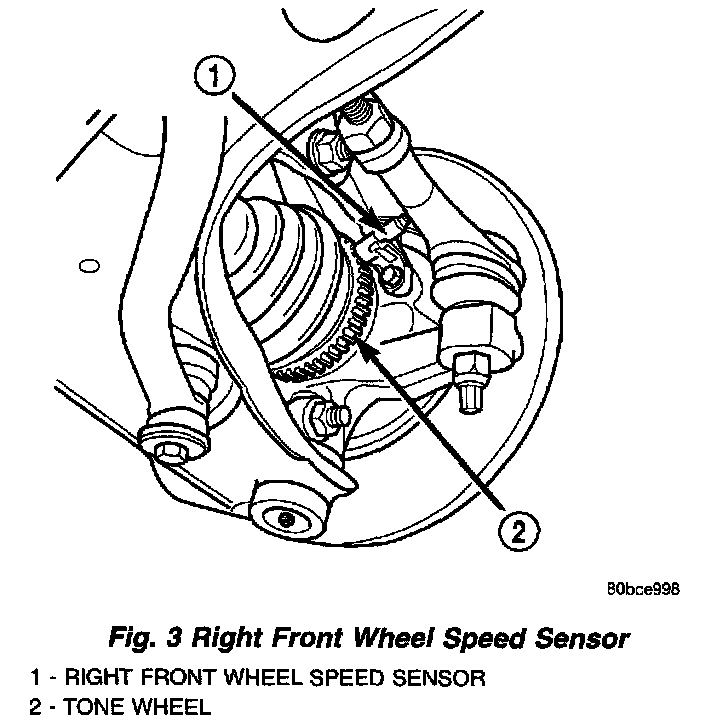 1

2

80bce998

Fig. 3 Right Front Wheel Speed Sensor

1 - RIGHT FRONT WHEEL SPEED SENSOR
2 - TONE WHEEL