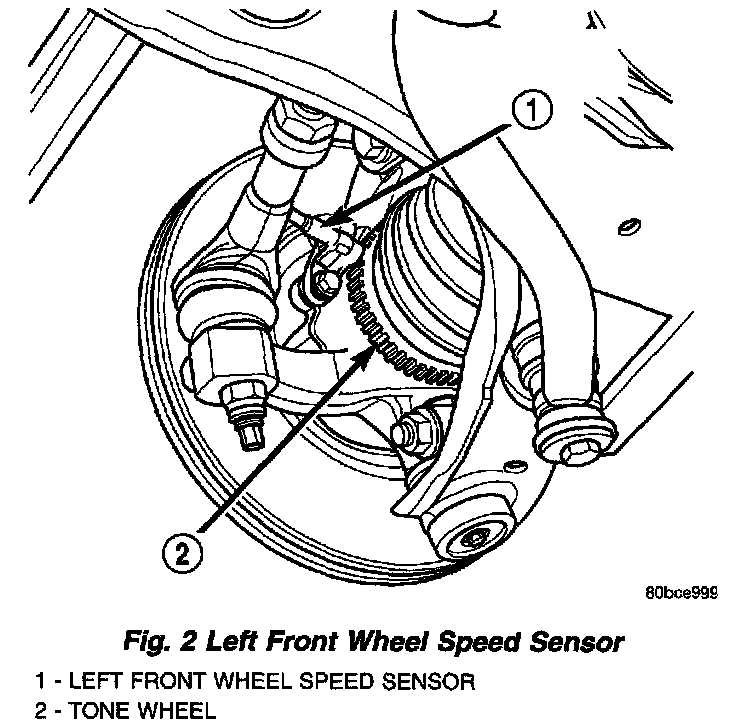 1

2

80bce999

Fig. 2 Left Front Wheel Speed Sensor

1 - LEFT FRONT WHEEL SPEED SENSOR
2 - TONE WHEEL