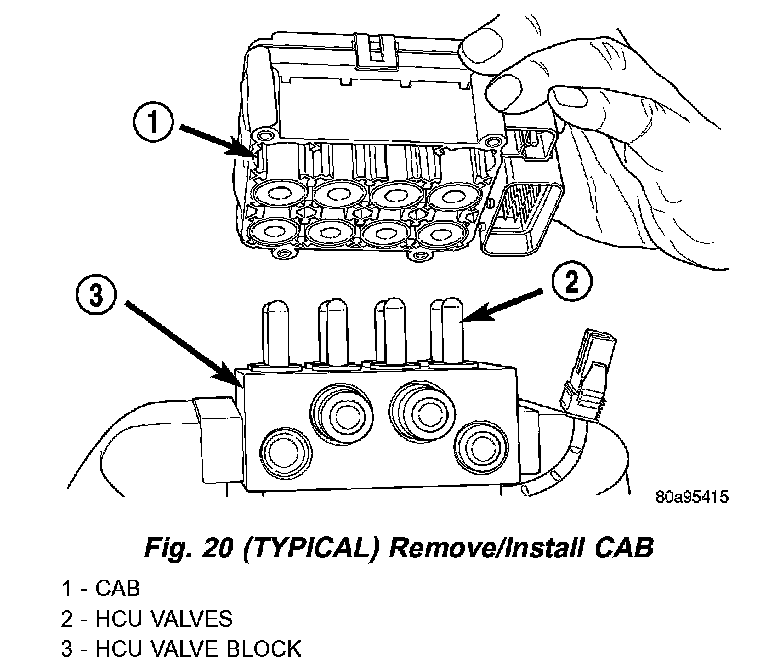 1

2

3

80a95415

Fig. 20 (TYPICAL) Remove/Install CAB

1 - CAB
2 - HCU VALVES
3 - HCU VALVE BLOCK