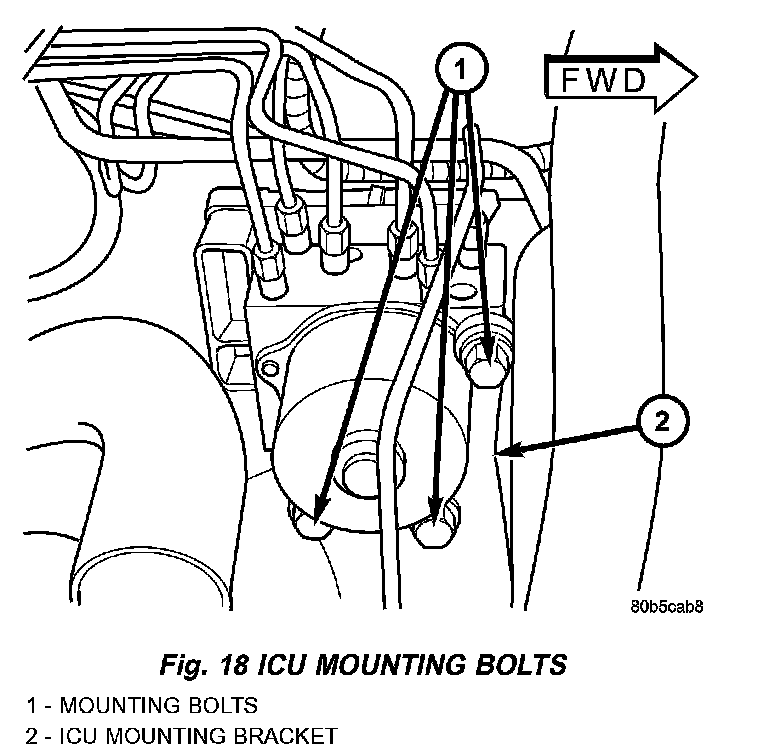 1
FWD
2
80b5cab8

Fig. 18 ICU MOUNTING BOLTS

1 - MOUNTING BOLTS
2 - ICU MOUNTING BRACKET